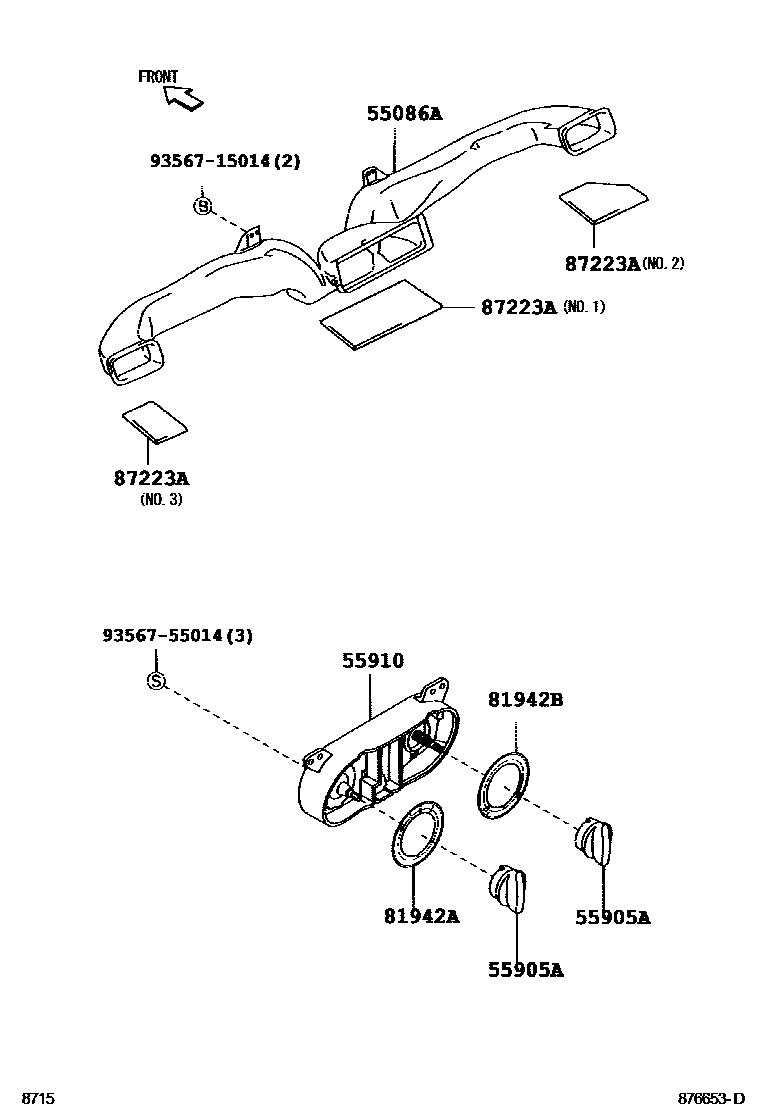 FRONT

55086A

93567-15014(2)

S

87223A (NO. 2)

87223A (NO. 1)

87223A
(NO. 3)

93567-55014(3)

S

55910

81942B

81942A

55905A

55905A

8715

876653-D