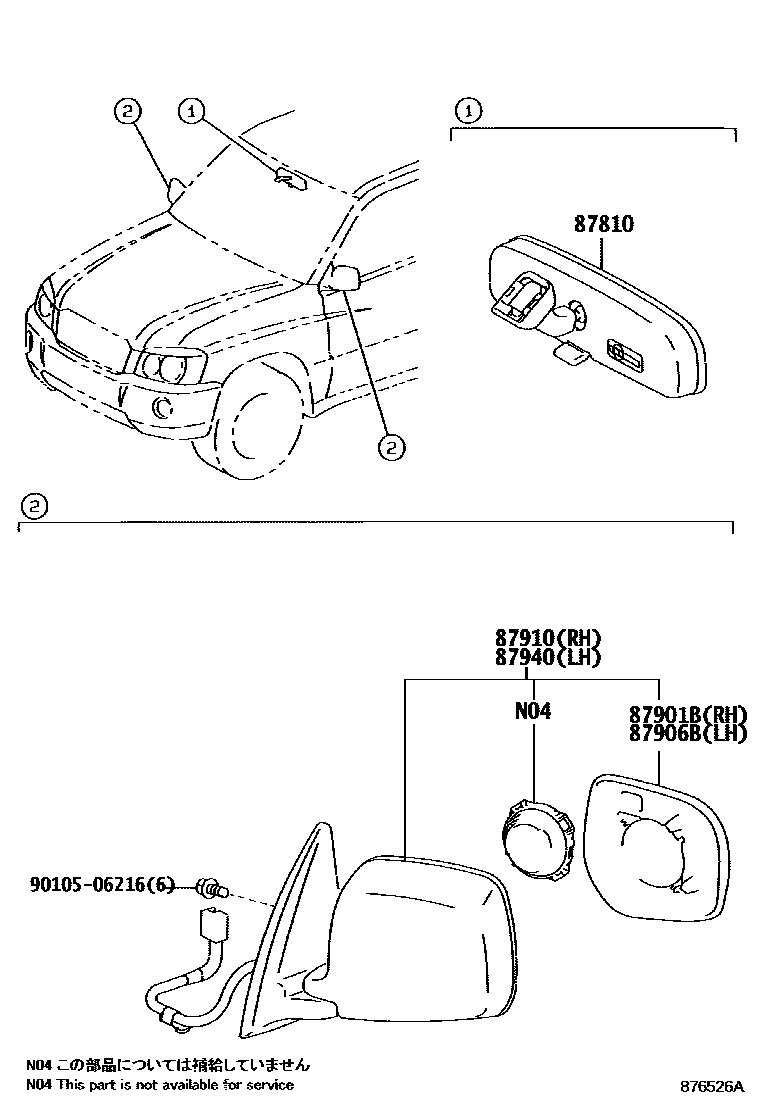 2
1
1
87810
2
2
87910(RH)
87940(LH)
N04
87901B(RH)
87906B(LH)
90105-06216(6)
N04 この部品については補給していません
N04 This part is not available for service
876526A