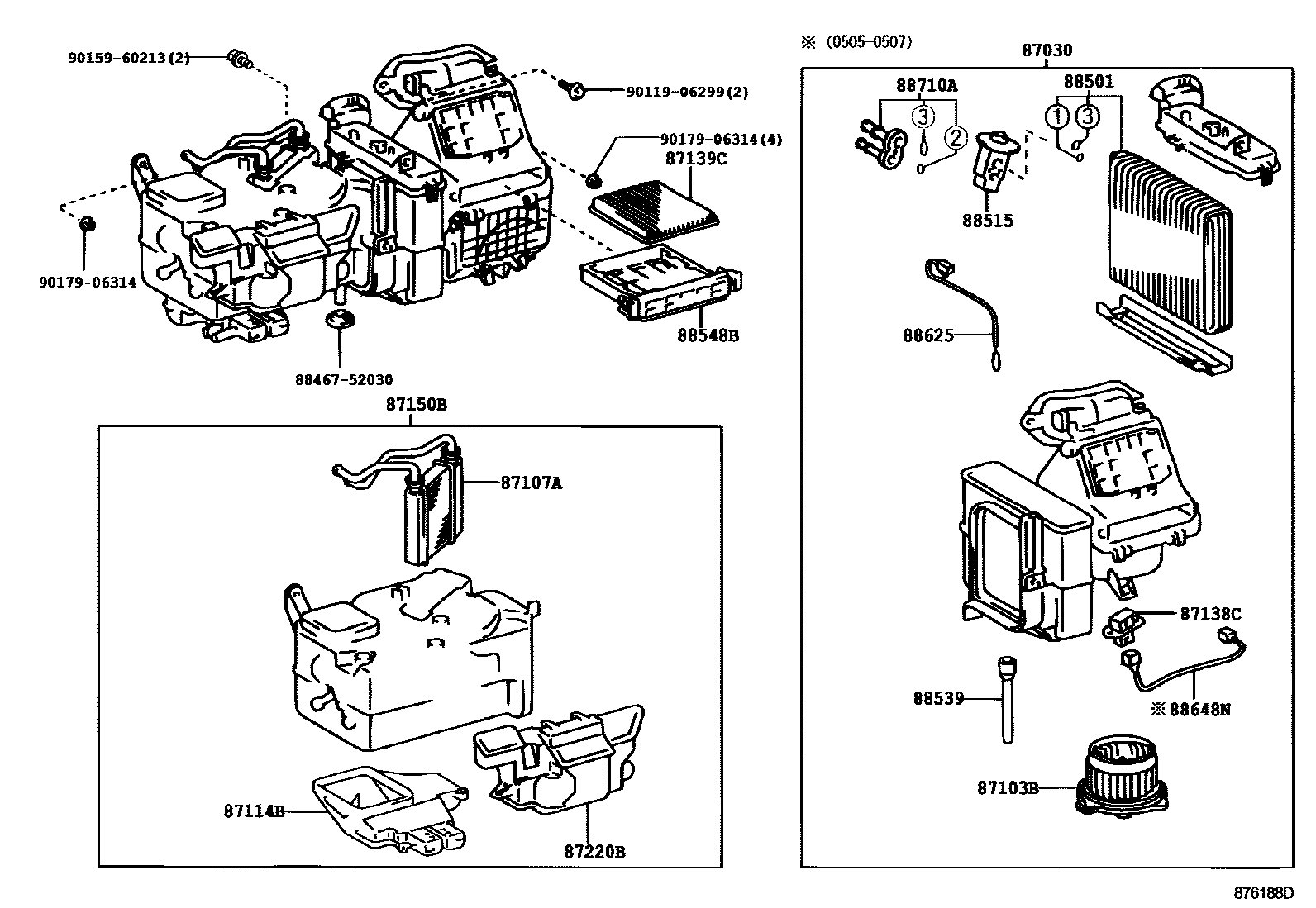 90159-60213(2)
90119-06299(2)
90179-06314(4)
87139C
90179-06314
88548B
88467-52030
87150B
87107A
87114B
87220B
※ (0505-0507)
87030
88710A
88501
3
2
1
3
88515
88625
87138C
88539
※88648N
87103B
876188D