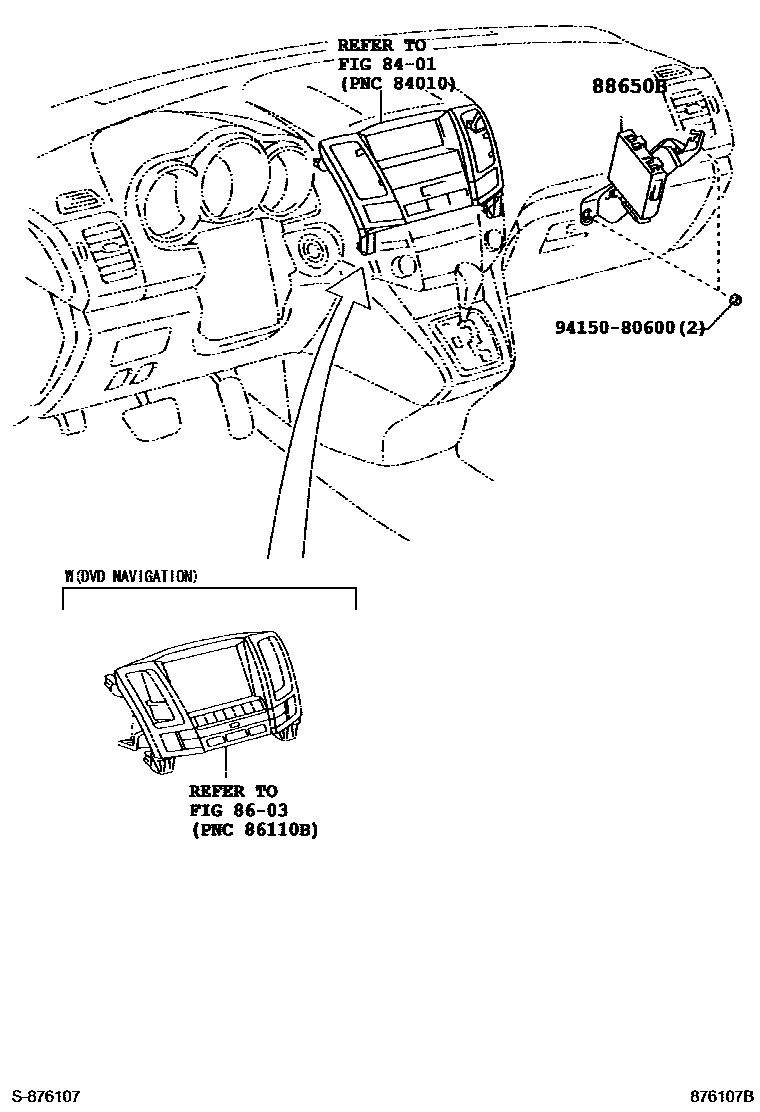 REFER TO
FIG 84-01
(PNC 84010)

88650B

94150-80600(2)

W(DVD NAVIGATION)

REFER TO
FIG 86-03
(PNC 86110B)

S-876107

876107B