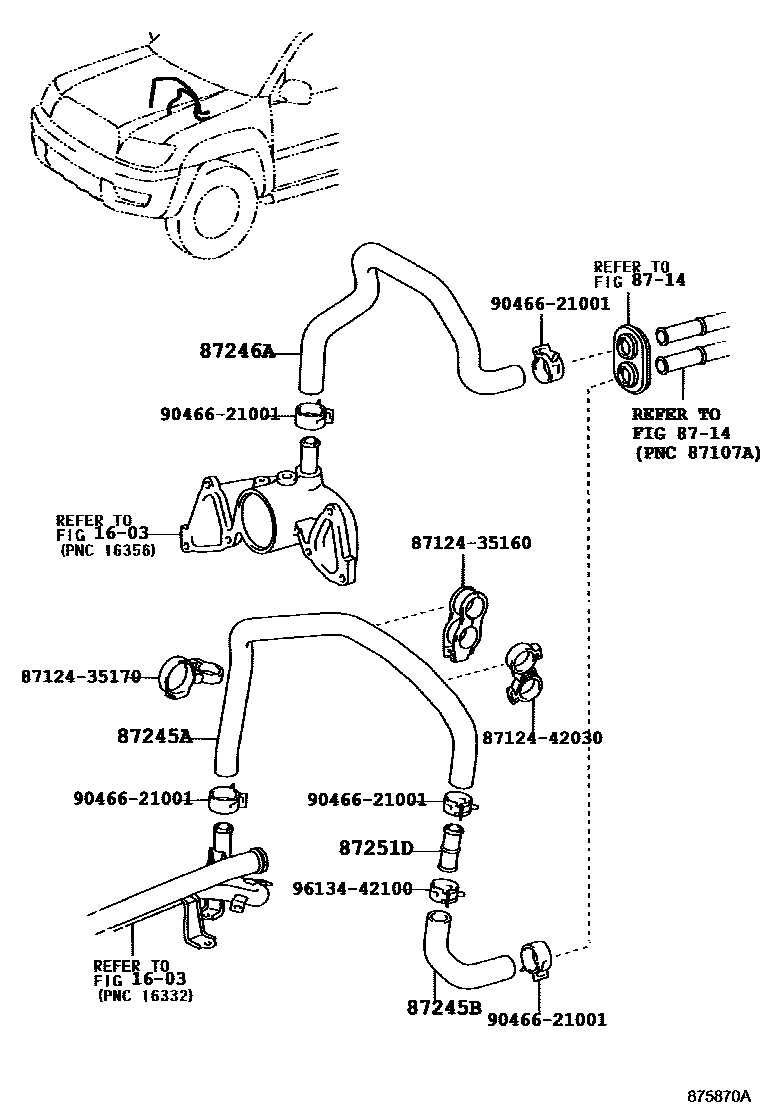 REFER TO
FIG 87-14

90466-21001

87246A

90466-21001

REFER TO
FIG 87-14
(PNC 87107A)

REFER TO
FIG 16-03
(PNC 16356)

87124-35160

87124-35170

87245A

87124-42030

90466-21001

90466-21001

87251D

96134-42100

REFER TO
FIG 16-03
(PNC 16332)

87245B

90466-21001

875870A