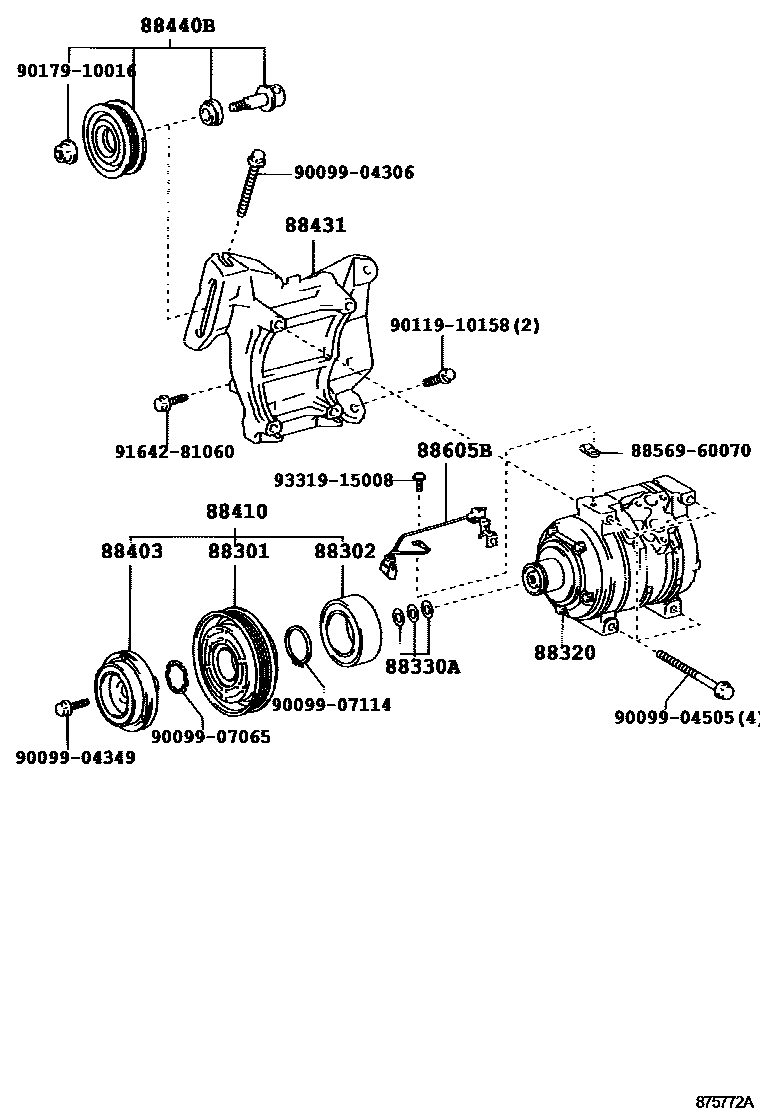 88440B
90179-10016
90099-04306
88431
90119-10158(2)
91642-81060
88605B
88569-60070
93319-15008
88410
88403
88301
88302
88330A
88320
90099-07114
90099-07065
90099-04349
90099-04505(4)
875772A