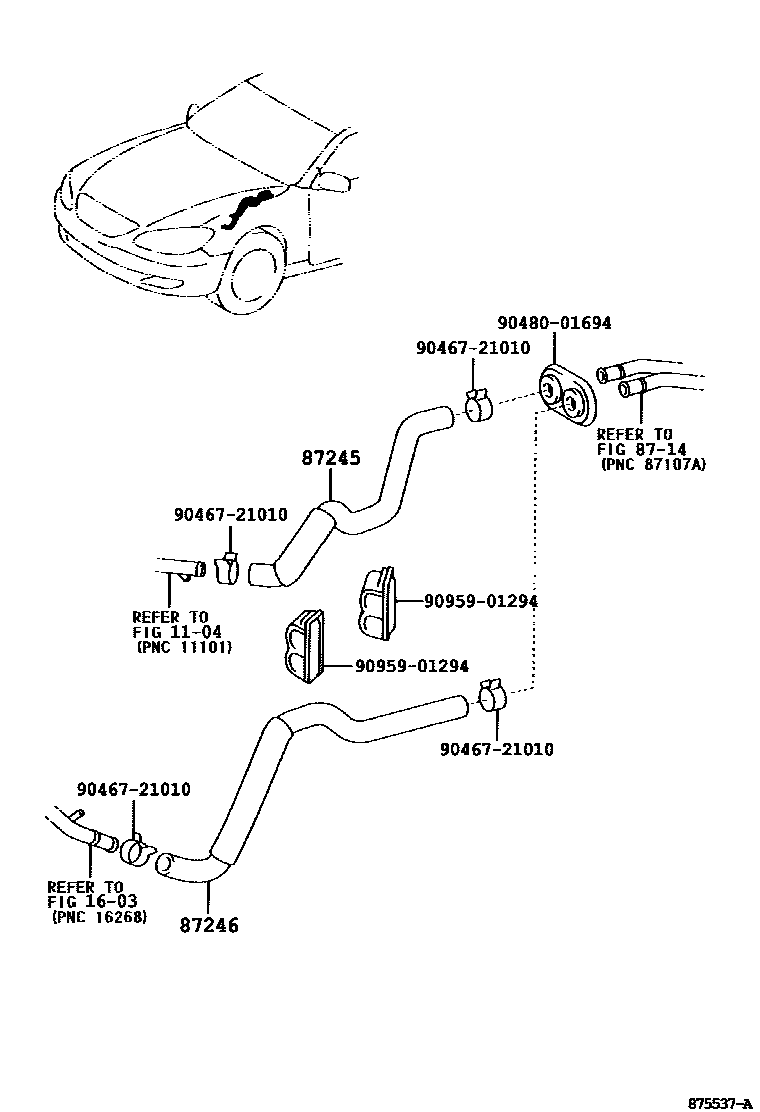 90480-01694
90467-21010
REFER TO
FIG 87-14
(PNC 87107A)
87245
90467-21010
REFER TO
FIG 11-04
(PNC 11101)
90959-01294
90959-01294
90467-21010
90467-21010
REFER TO
FIG 16-03
(PNC 16268)
87246
875537-A