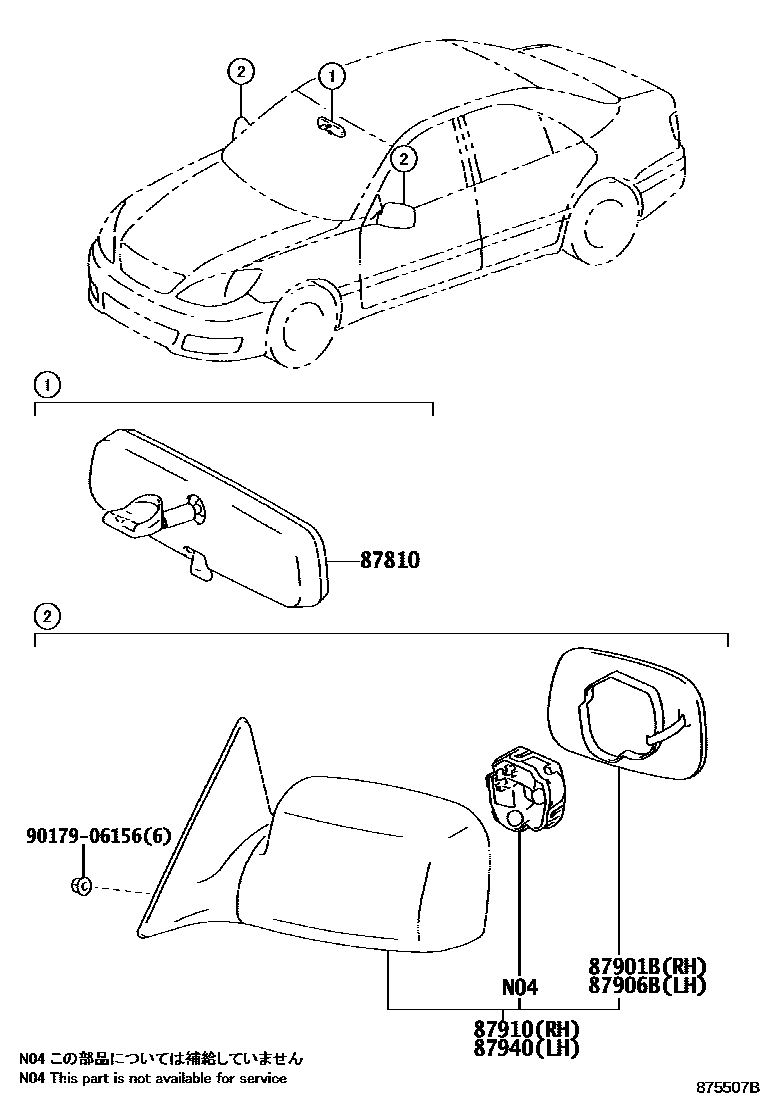 2
1
2

1

87810

2

90179-06156(6)

87901B(RH)
87906B(LH)
N04
87910(RH)
87940(LH)

N04 この部品については補給していません
N04 This part is not available for service

875507B