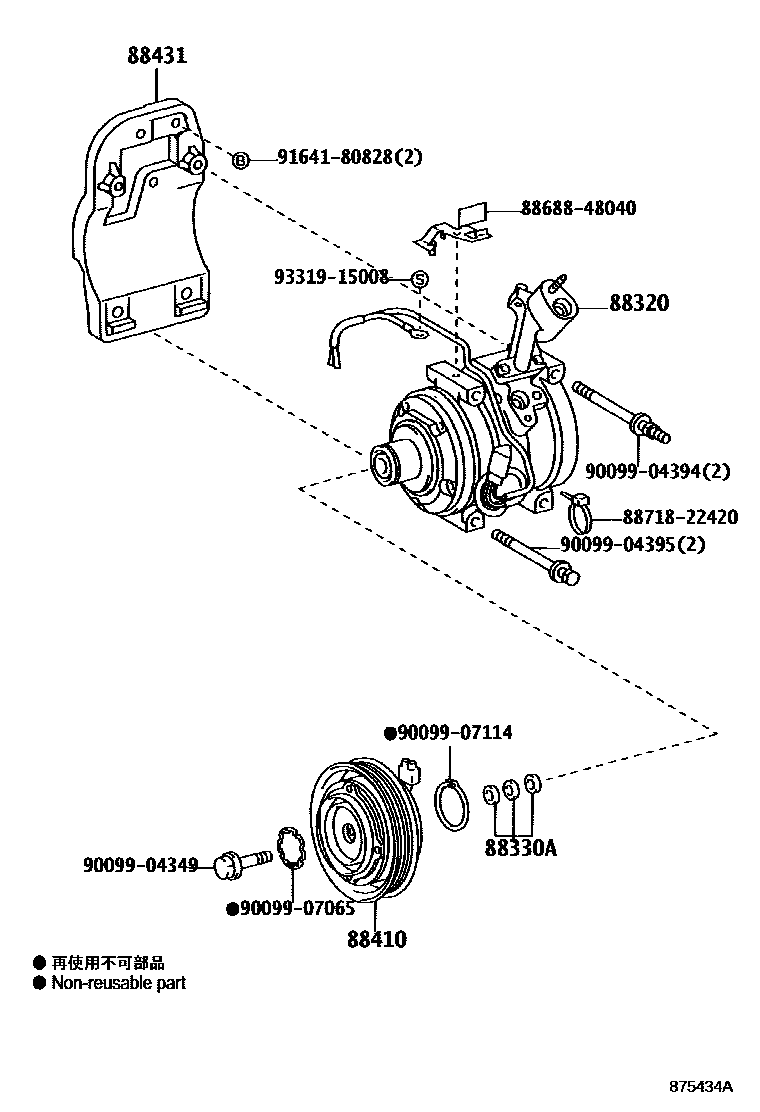 88431

B 91641-80828(2)

88688-48040

93319-15008 S

88320

90099-04394(2)

88718-22420

90099-04395(2)

●90099-07114

88330A

90099-04349

●90099-07065

88410

● 再使用不可部品
● Non-reusable part

875434A