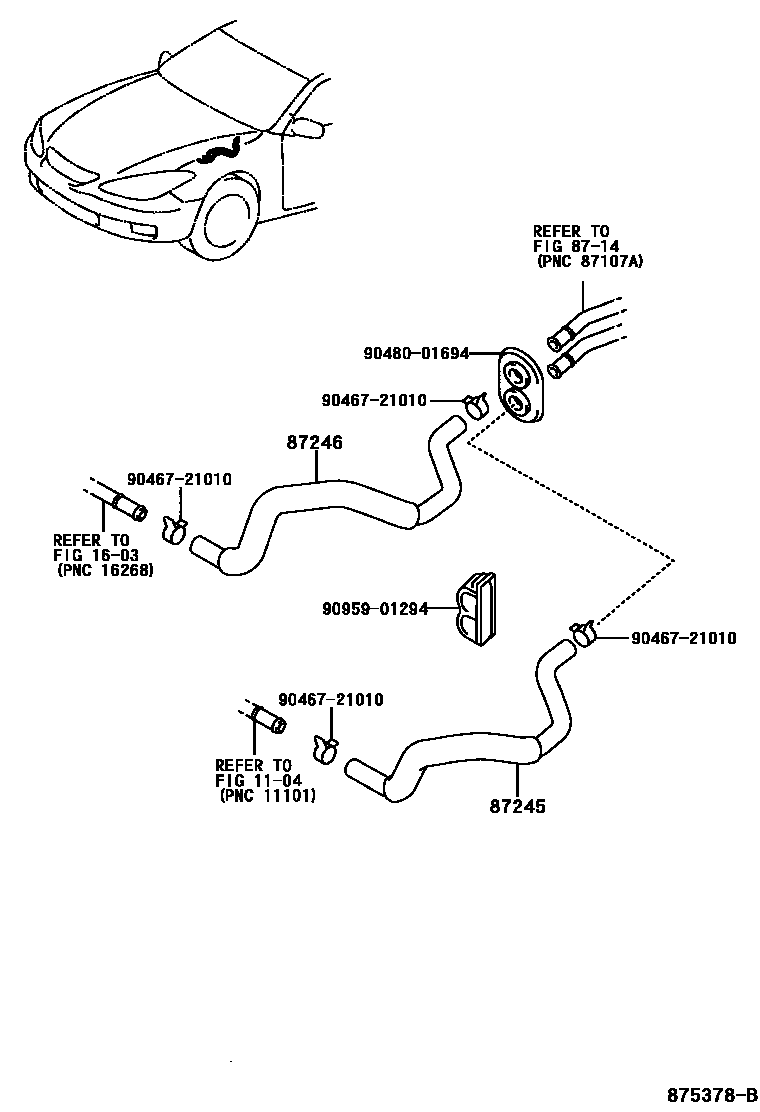 REFER TO
FIG 87-14
(PNC 87107A)

90480-01694

90467-21010

87246

90467-21010

REFER TO
FIG 16-03
(PNC 16268)

90959-01294

90467-21010

90467-21010

REFER TO
FIG 11-04
(PNC 11101)

87245

875378-B