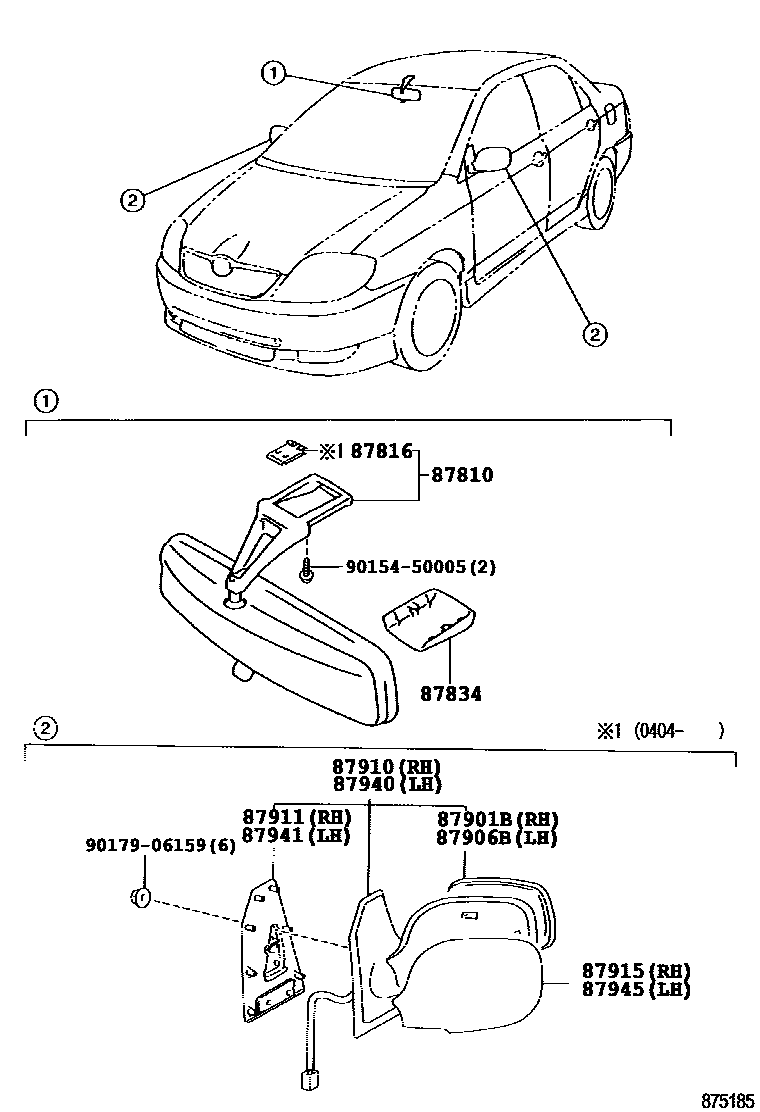 ①
②
②

①
※1 87816
87810
90154-50005(2)
87834

②
※1 (0404-　)
87910(RH)
87940(LH)
87911(RH)
87941(LH)
87901B(RH)
87906B(LH)
90179-06159(6)
87915(RH)
87945(LH)

875185