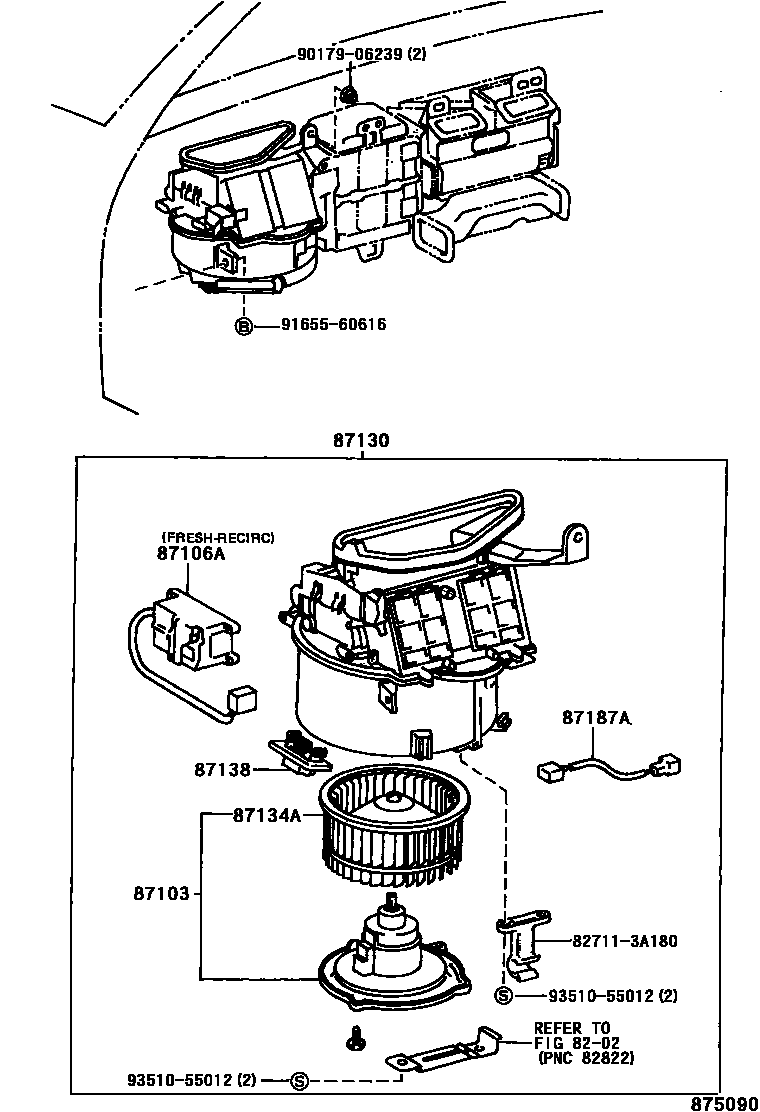 90179-06239 (2)

B 91655-60616

87130

(FRESH-RECIRC)
87106A

87187A

87138

87134A

87103

82711-3A180

S 93510-55012 (2)

REFER TO
FIG 82-02
(PNC 82822)

93510-55012 (2) S

875090