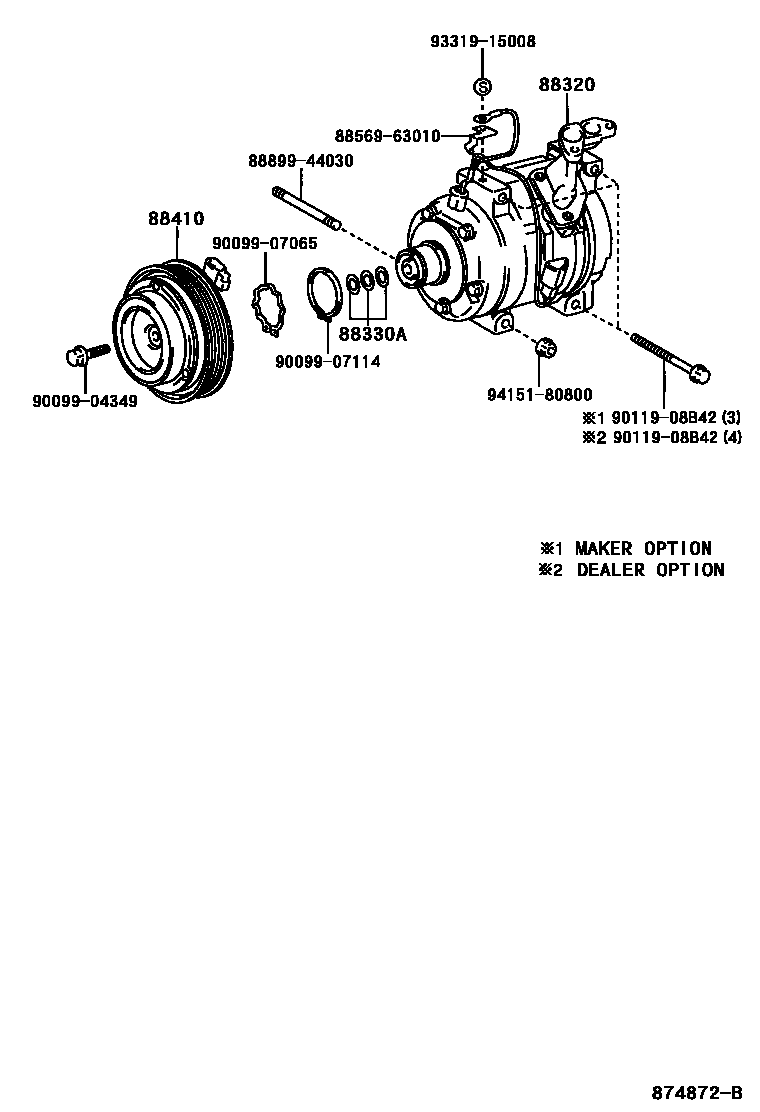 93319-15008

88320

88569-63010

88899-44030

88410

90099-07065

88330A

90099-07114

90099-04349

94151-80800

※1 90119-08B42 (3)
※2 90119-08B42 (4)

※1 MAKER OPTION
※2 DEALER OPTION

874872-B