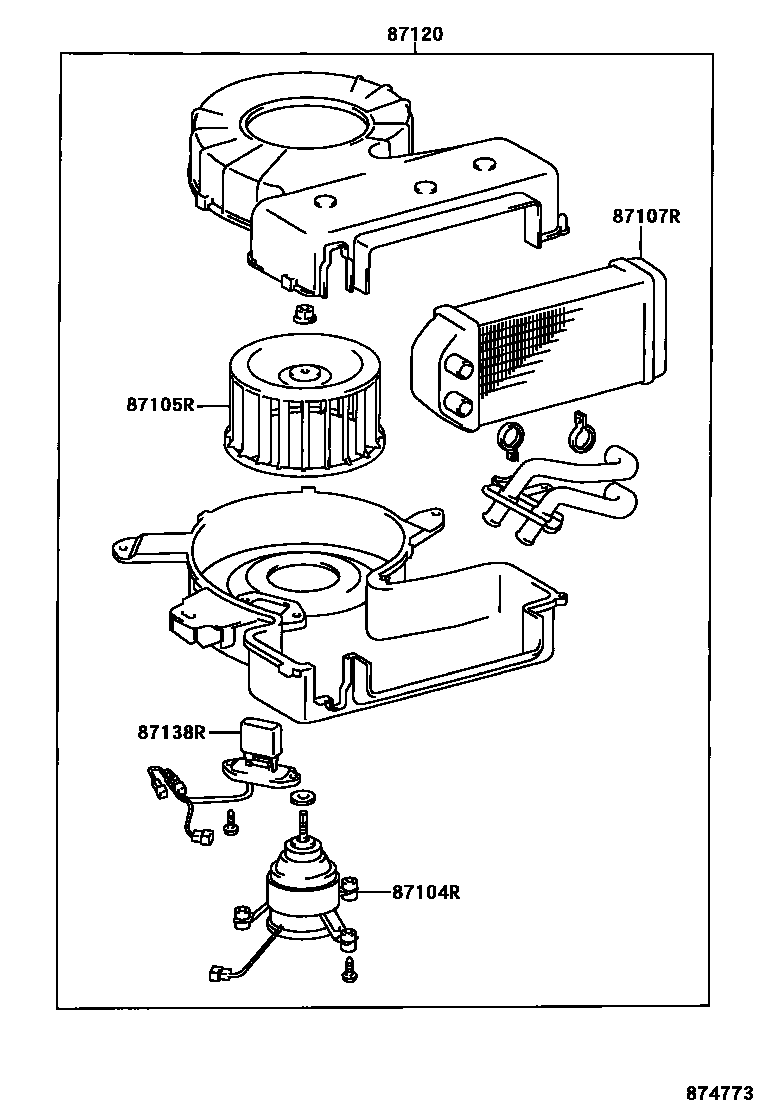 87120

87107R

87105R

87138R

87104R

874773