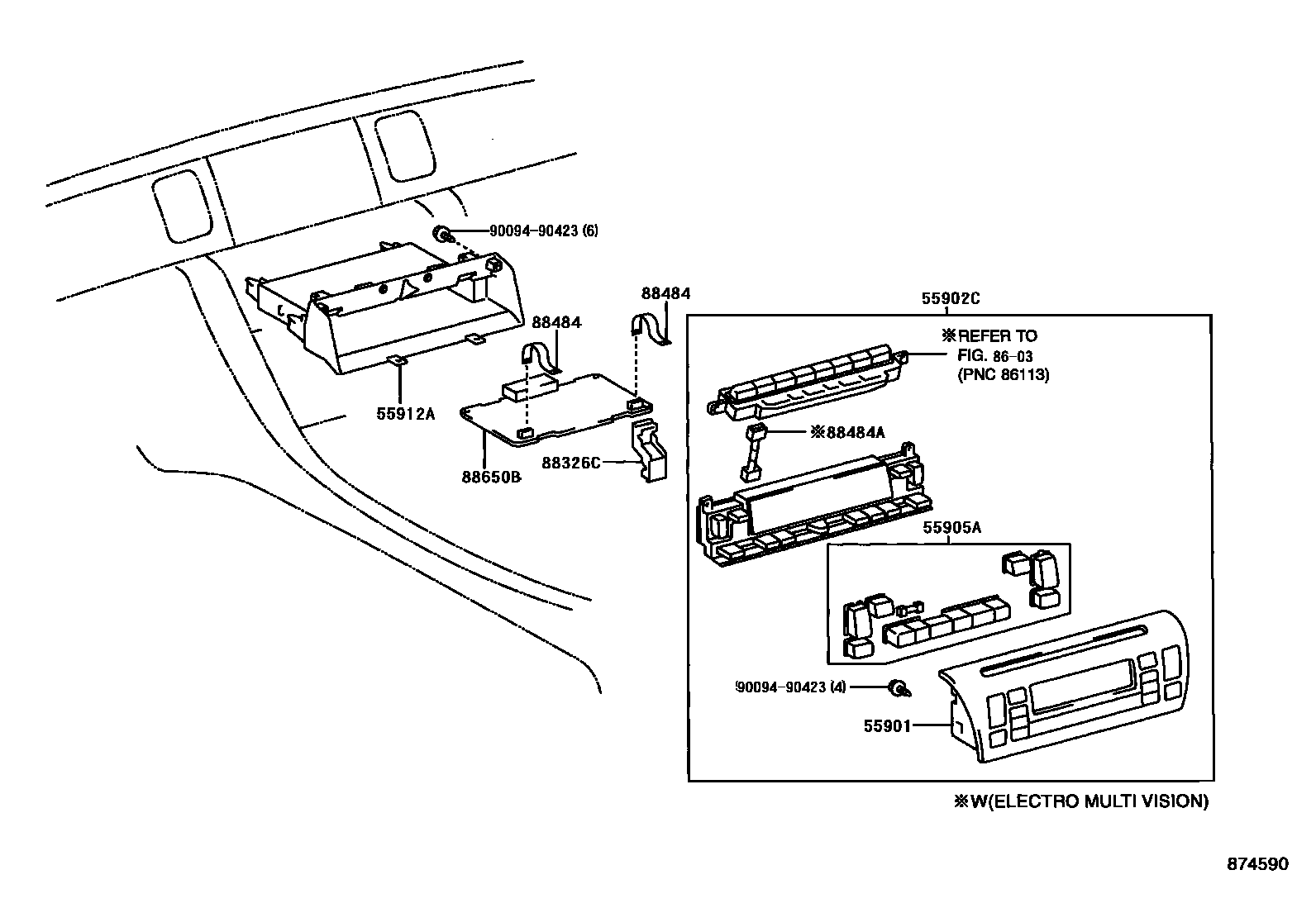 90094-90423 (6)

88484

88484

55902C

※REFER TO FIG. 86-03 (PNC 86113)

55912A

※88484A

88650B

88326C

55905A

90094-90423 (4)

55901

※W(ELECTRO MULTI VISION)

874590