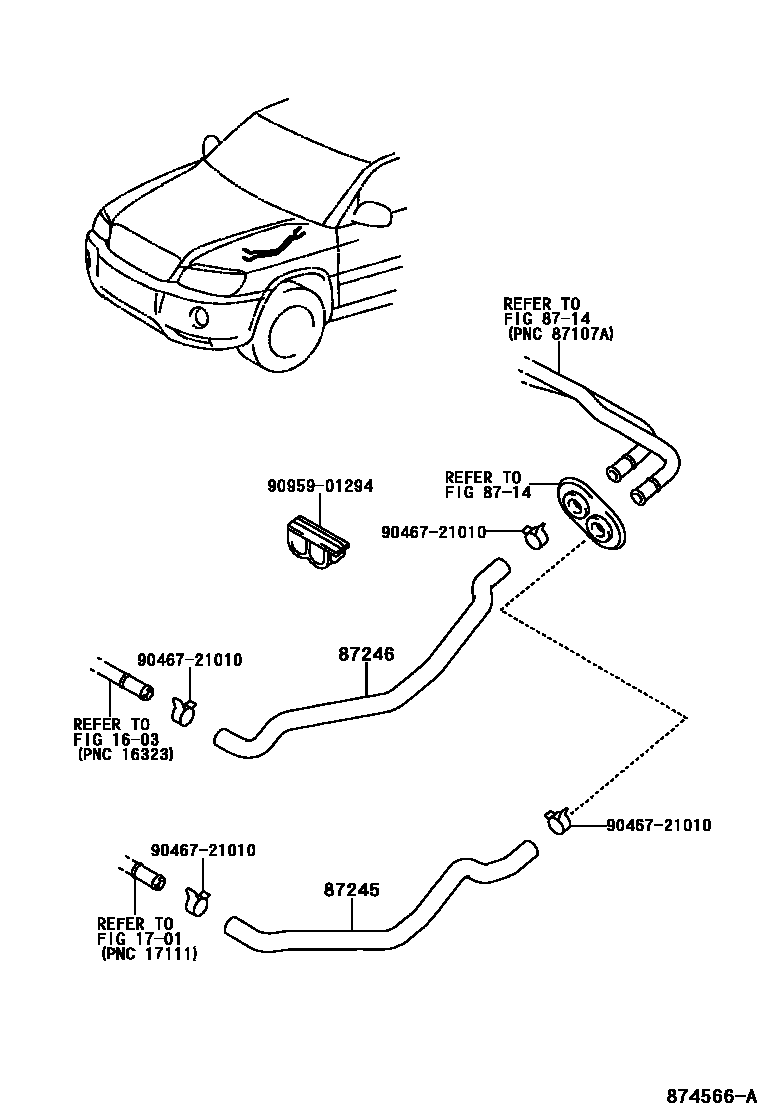 REFER TO
FIG 87-14
(PNC 87107A)

REFER TO
FIG 87-14

90959-01294

90467-21010

90467-21010

87246

REFER TO
FIG 16-03
(PNC 16323)

90467-21010

90467-21010

87245

REFER TO
FIG 17-01
(PNC 17111)

874566-A