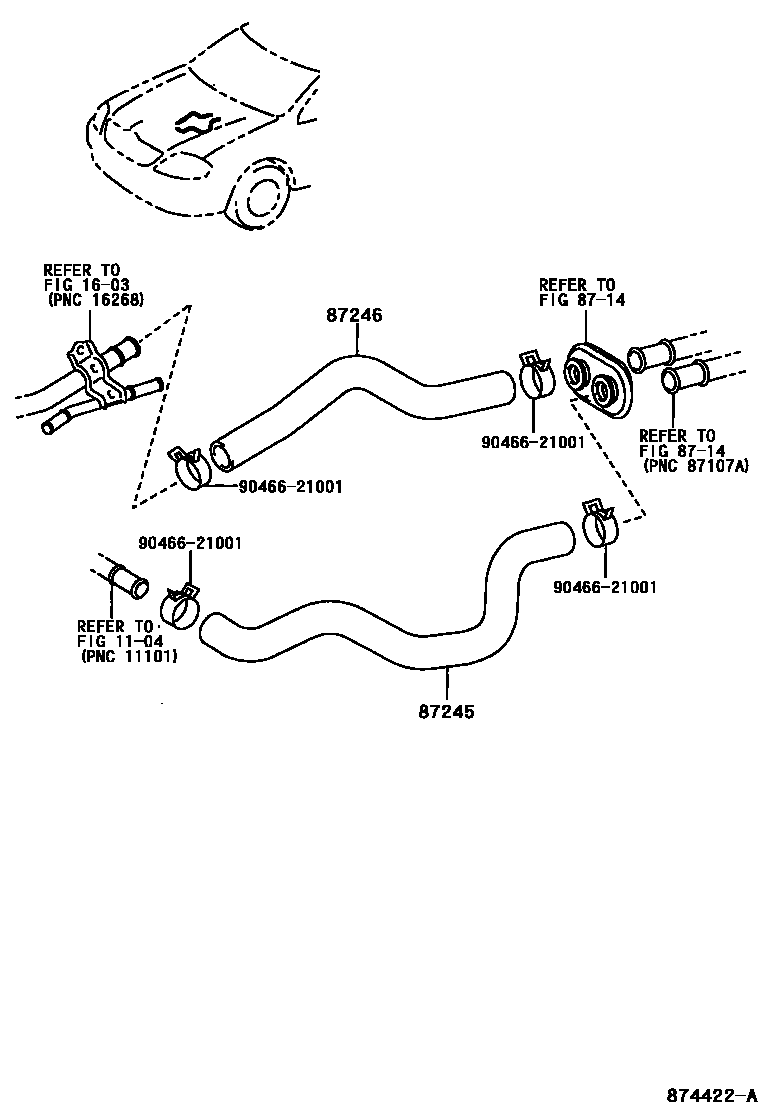 REFER TO
FIG 16-03
(PNC 16268)

87246

REFER TO
FIG 87-14

90466-21001

REFER TO
FIG 87-14
(PNC 87107A)

90466-21001

90466-21001

90466-21001

REFER TO
FIG 11-04
(PNC 11101)

87245

874422-A