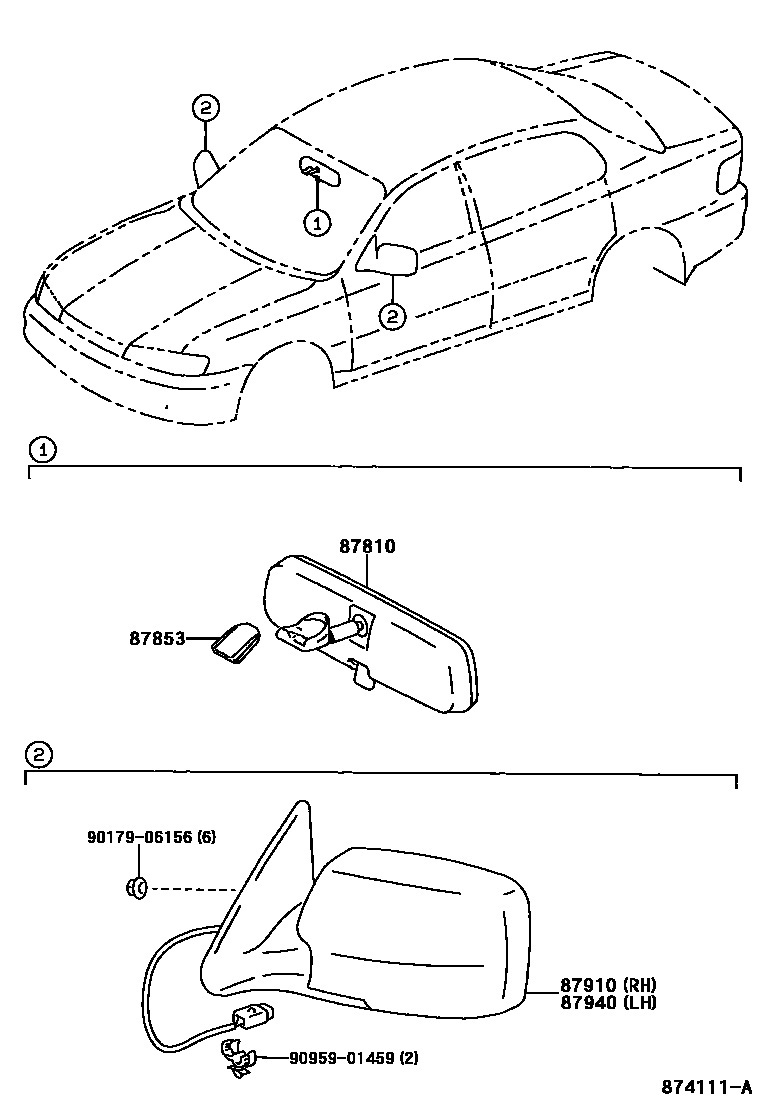 2
1
2

1

87810
87853

2

90179-06156 (6)
87910 (RH)
87940 (LH)
90959-01459 (2)

874111-A