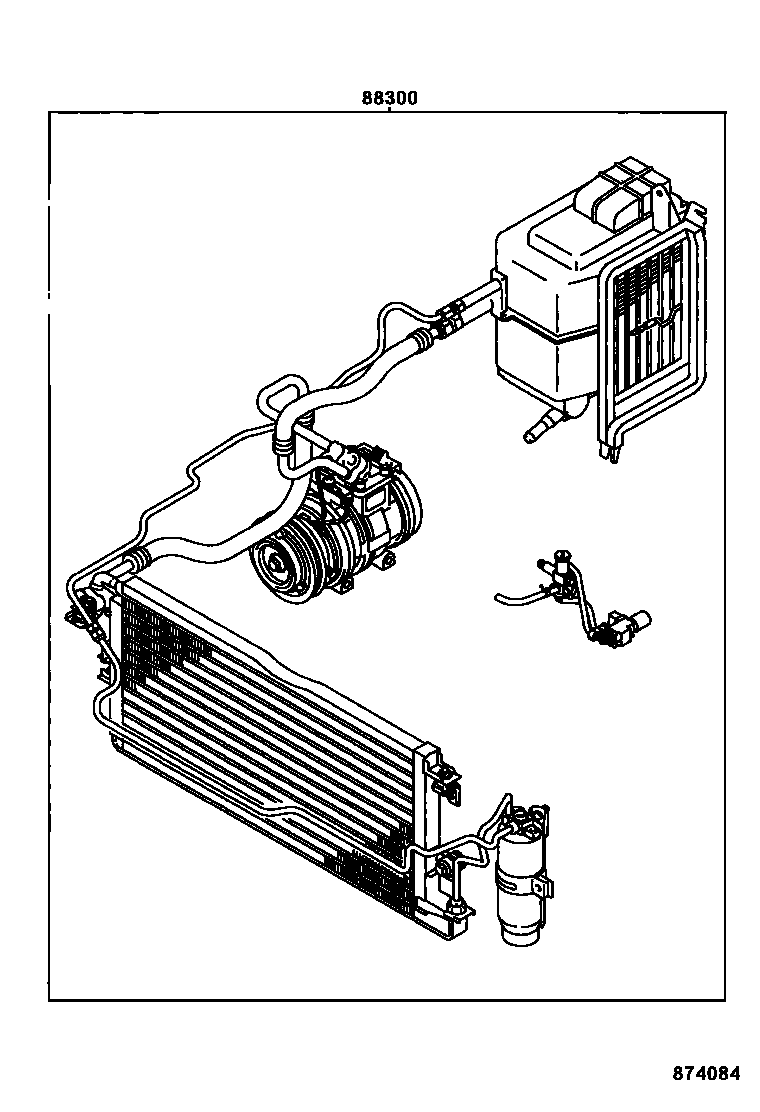 88300

874084