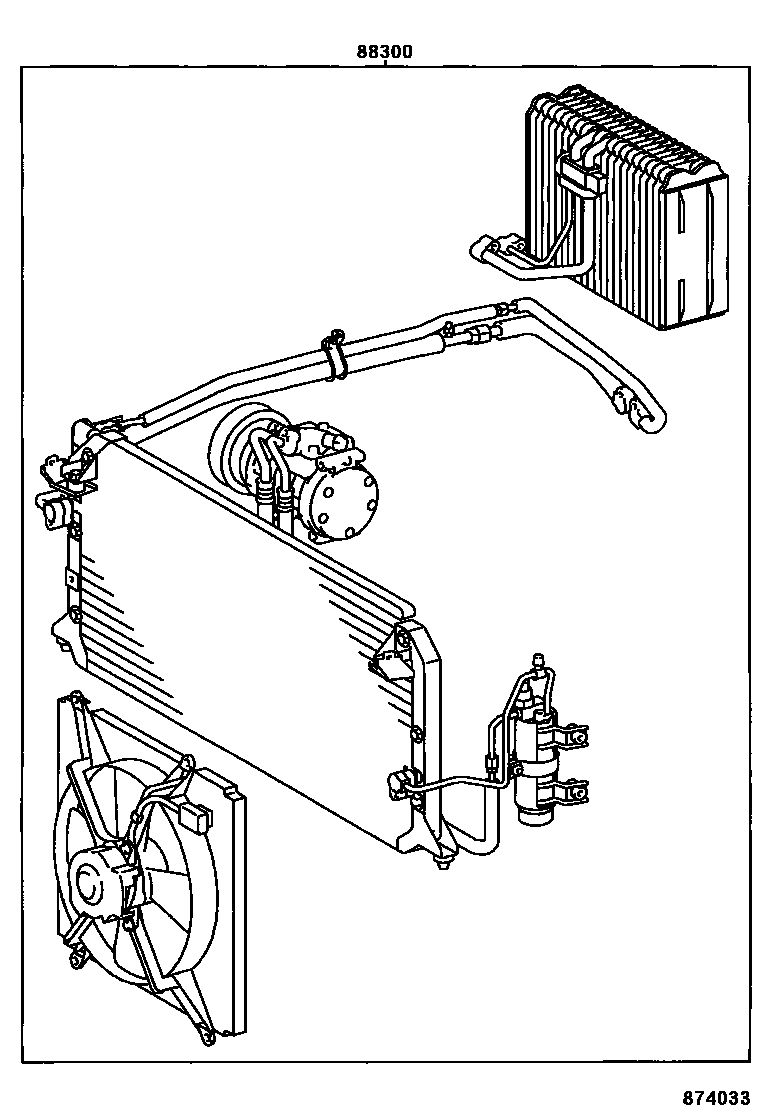 88300

874033