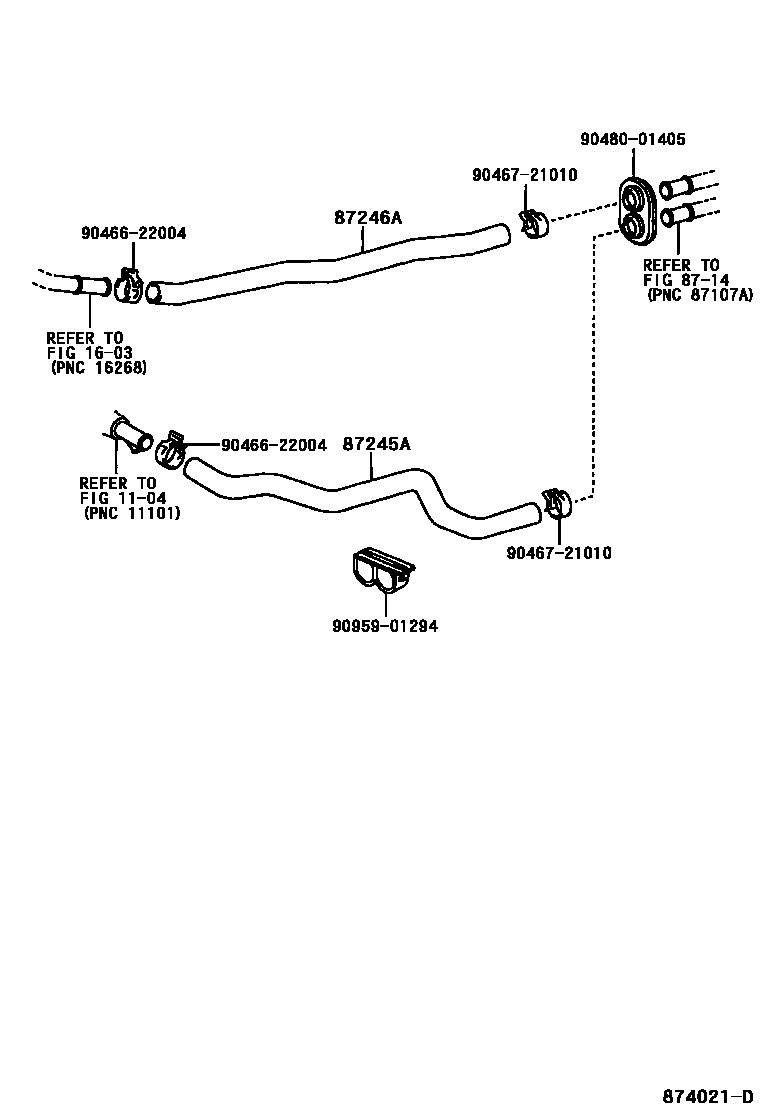 90480-01405

90467-21010

87246A

90466-22004

REFER TO
FIG 87-14
(PNC 87107A)

REFER TO
FIG 16-03
(PNC 16268)

90466-22004

87245A

REFER TO
FIG 11-04
(PNC 11101)

90467-21010

90959-01294

874021-D