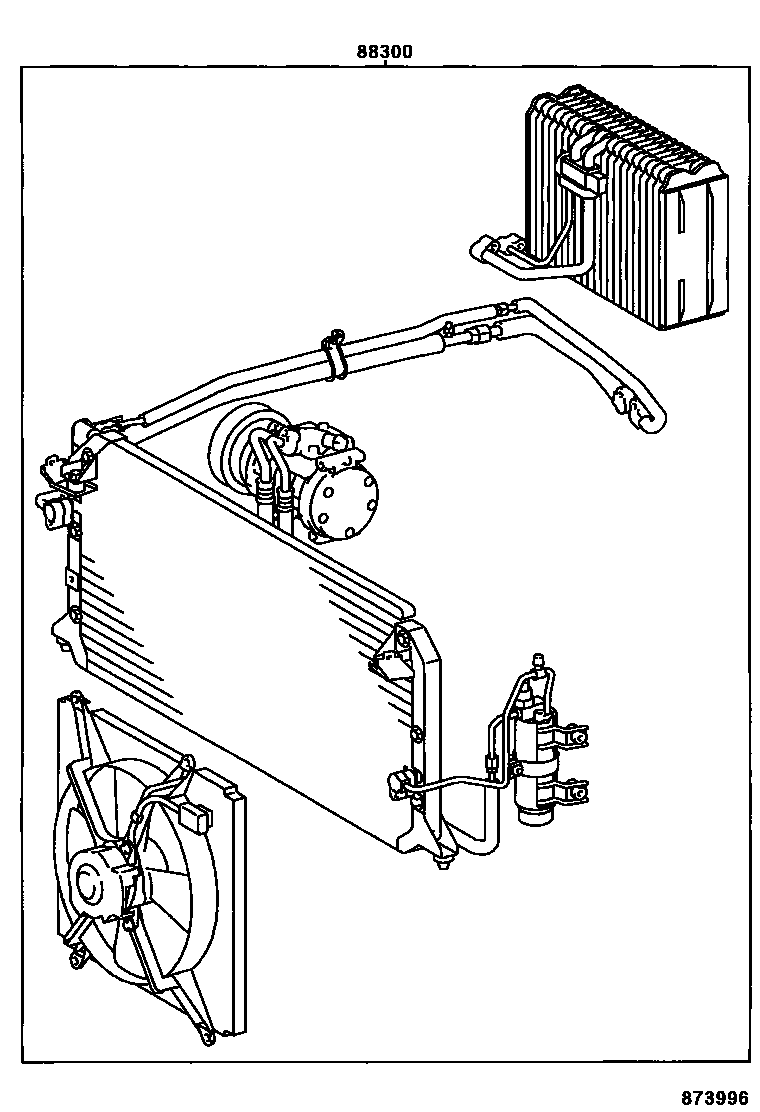 88300

873996