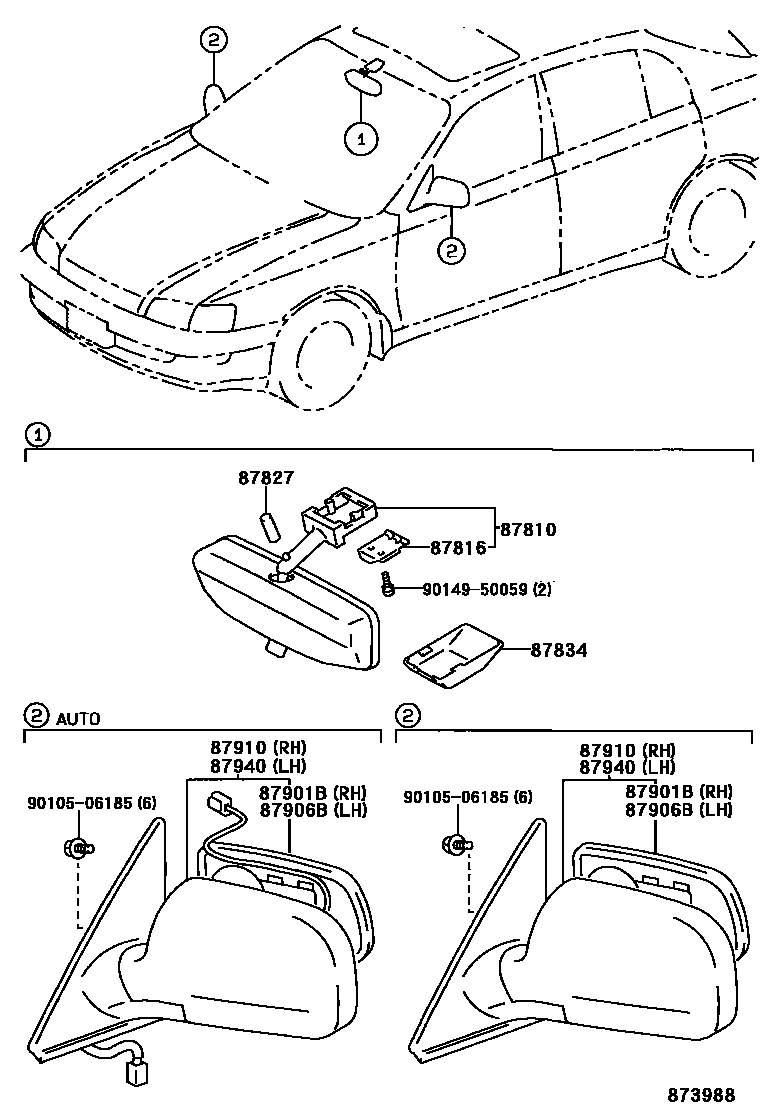 2

1

2

1

87827

87810

87816

90149-50059 (2)

87834

2 AUTO

87910 (RH)
87940 (LH)
87901B (RH)
87906B (LH)

90105-06185 (6)

2

87910 (RH)
87940 (LH)
87901B (RH)
87906B (LH)

90105-06185 (6)

873988