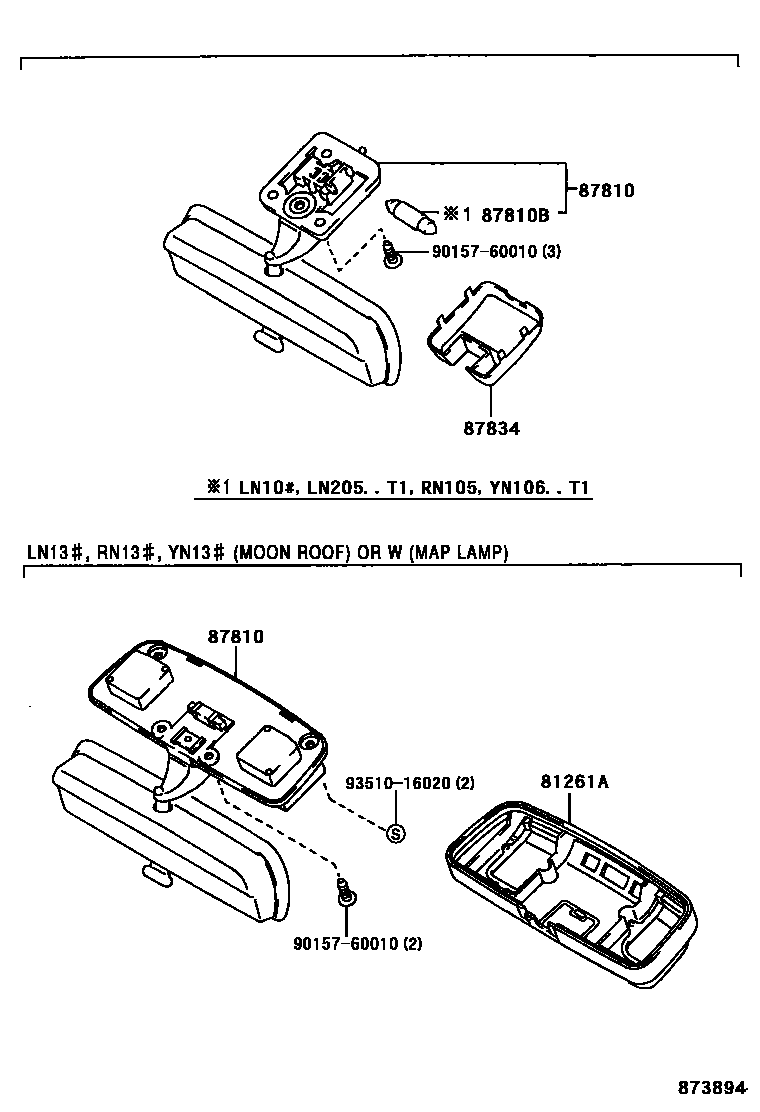 87810

※1 87810B

90157-60010 (3)

87834

※1 LN10#, LN205. . T1, RN105, YN106. . T1

LN13#, RN13#, YN13# (MOON ROOF) OR W (MAP LAMP)

87810

93510-16020 (2)

S

81261A

90157-60010 (2)

873894