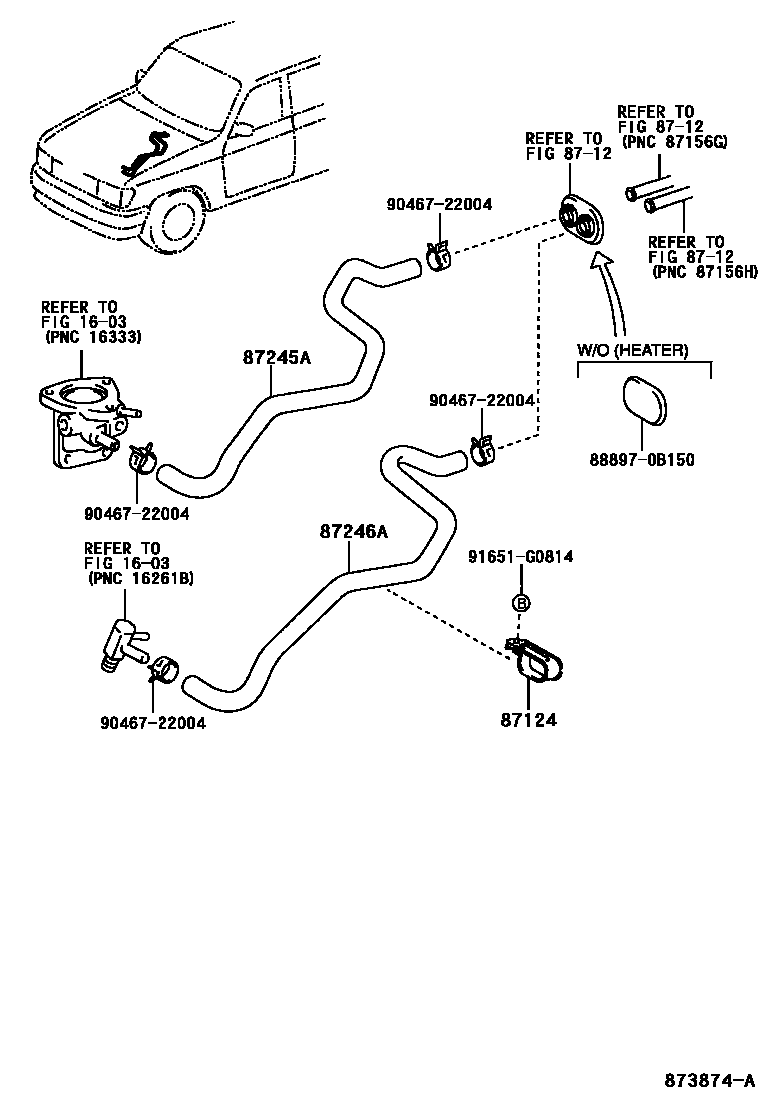 REFER TO
FIG 87-12
(PNC 87156G)

REFER TO
FIG 87-12

90467-22004

REFER TO
FIG 87-12
(PNC 87156H)

REFER TO
FIG 16-03
(PNC 16333)

87245A

W/O (HEATER)

90467-22004

88897-0B150

90467-22004

87246A

REFER TO
FIG 16-03
(PNC 16261B)

91651-G0814

B

90467-22004

87124

873874-A