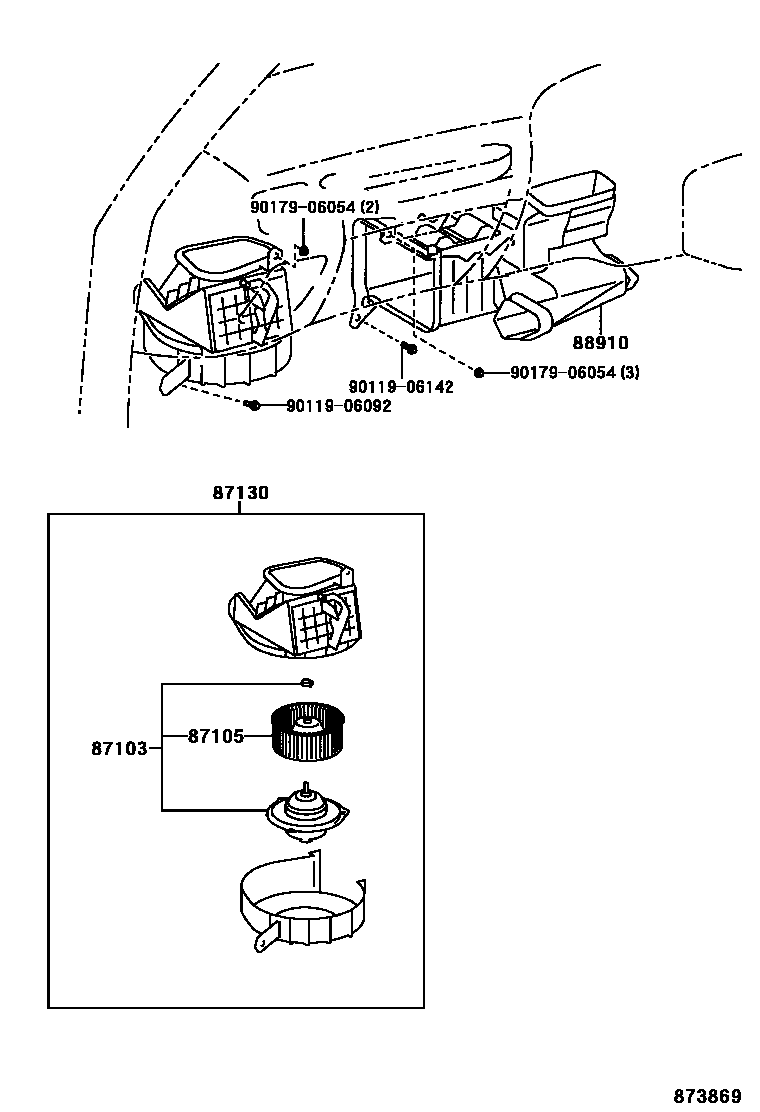 90179-06054 (2)

88910

90119-06142

90179-06054 (3)

90119-06092

87130

87103

87105

873869