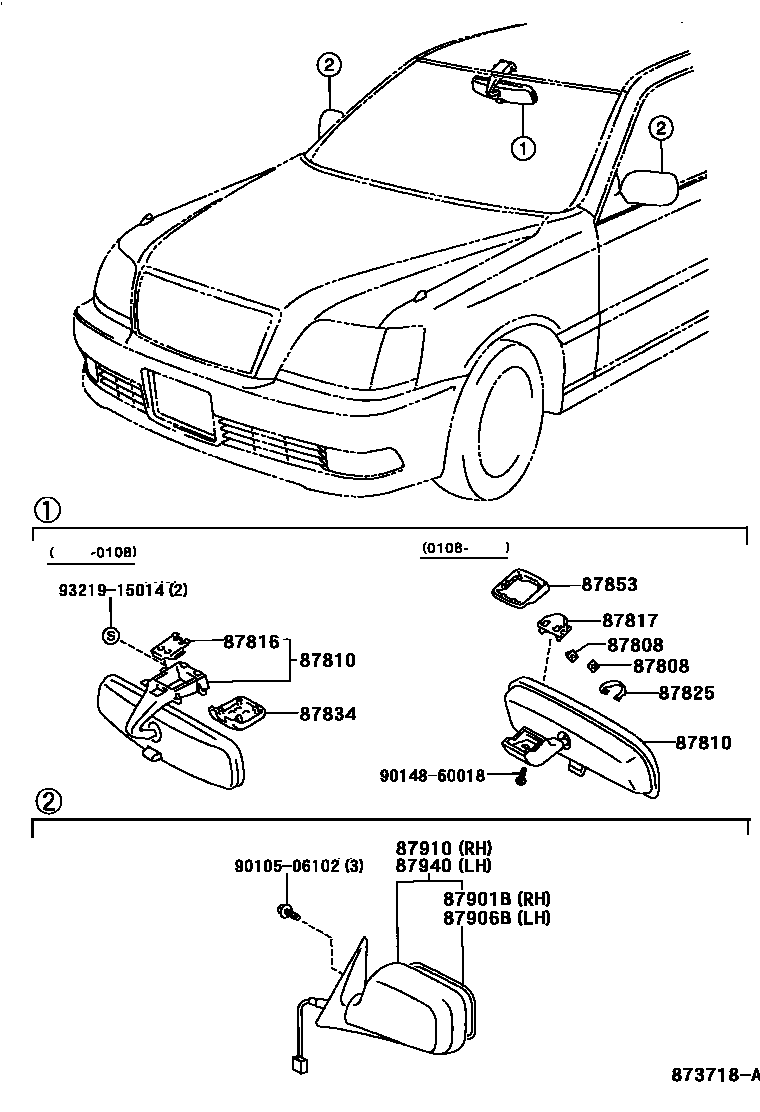 ②

①

②

①

( -0108)

93219-15014 (2)

S

87816

87810

87834

(0108- )

87853

87817

87808

87808

87825

87810

90148-60018

②

90105-06102 (3)

87910 (RH)
87940 (LH)

87901B (RH)
87906B (LH)

873718-A