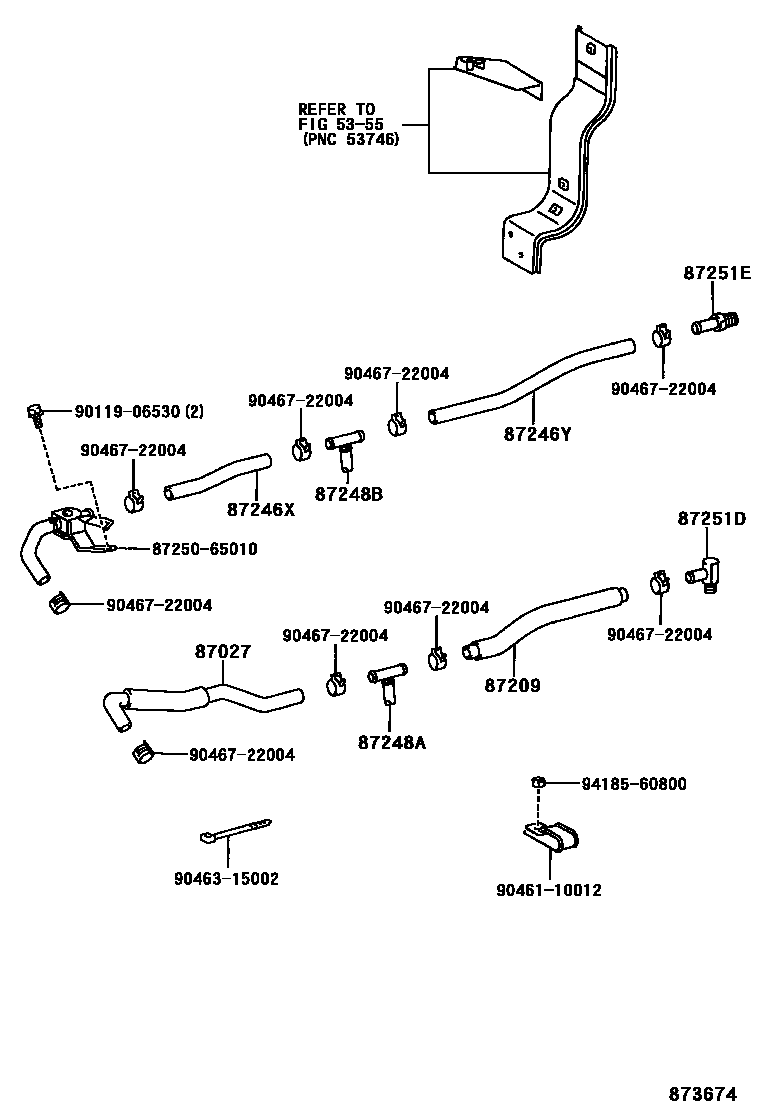 REFER TO
FIG 53-55
(PNC 53746)

87251E

90467-22004

90467-22004

90467-22004

87246Y

90119-06530 (2)

90467-22004

87248B

87246X

87250-65010

87251D

90467-22004

90467-22004

90467-22004

90467-22004

87027

87209

87248A

90467-22004

94185-60800

90463-15002

90461-10012

873674