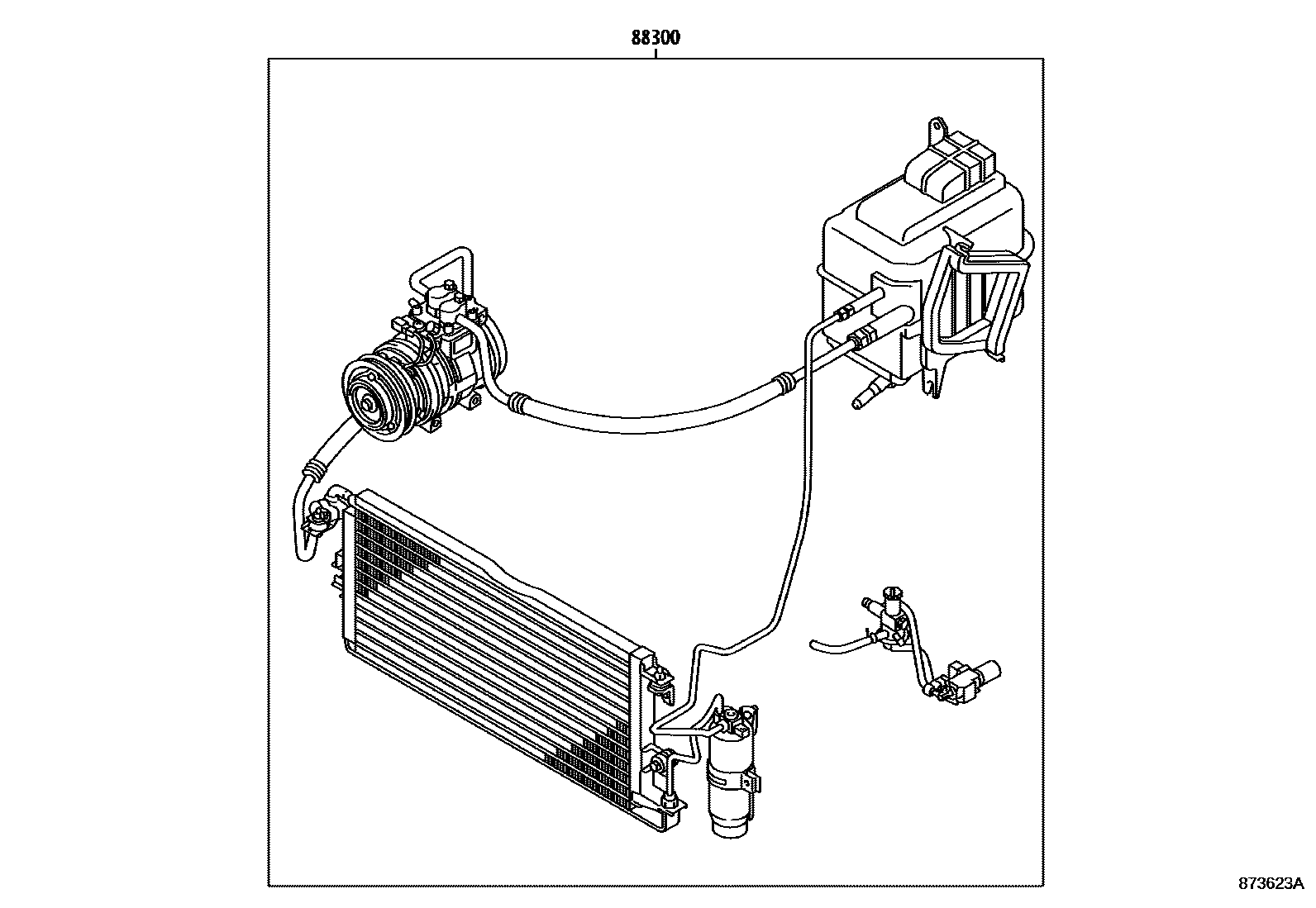 88300

873623A