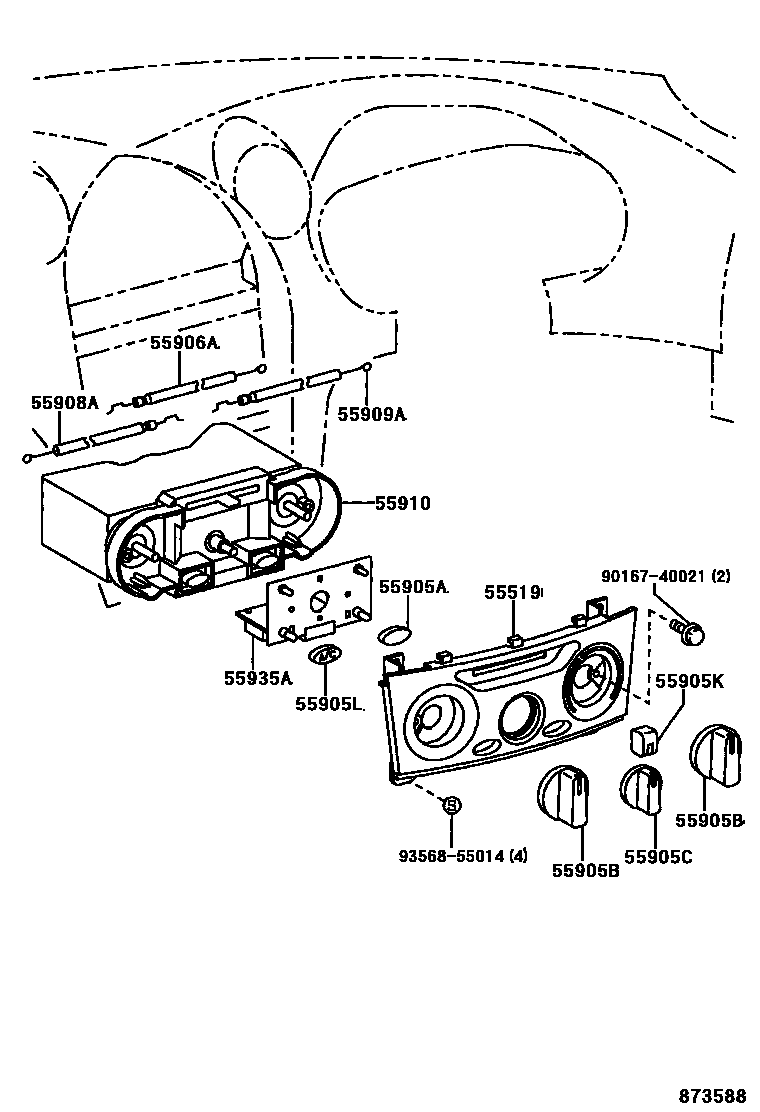 55906A
55908A
55909A
55910
55905A
55519
90167-40021 (2)
55935A
55905L
55905K
55905B
93568-55014 (4)
55905B
55905C
873588