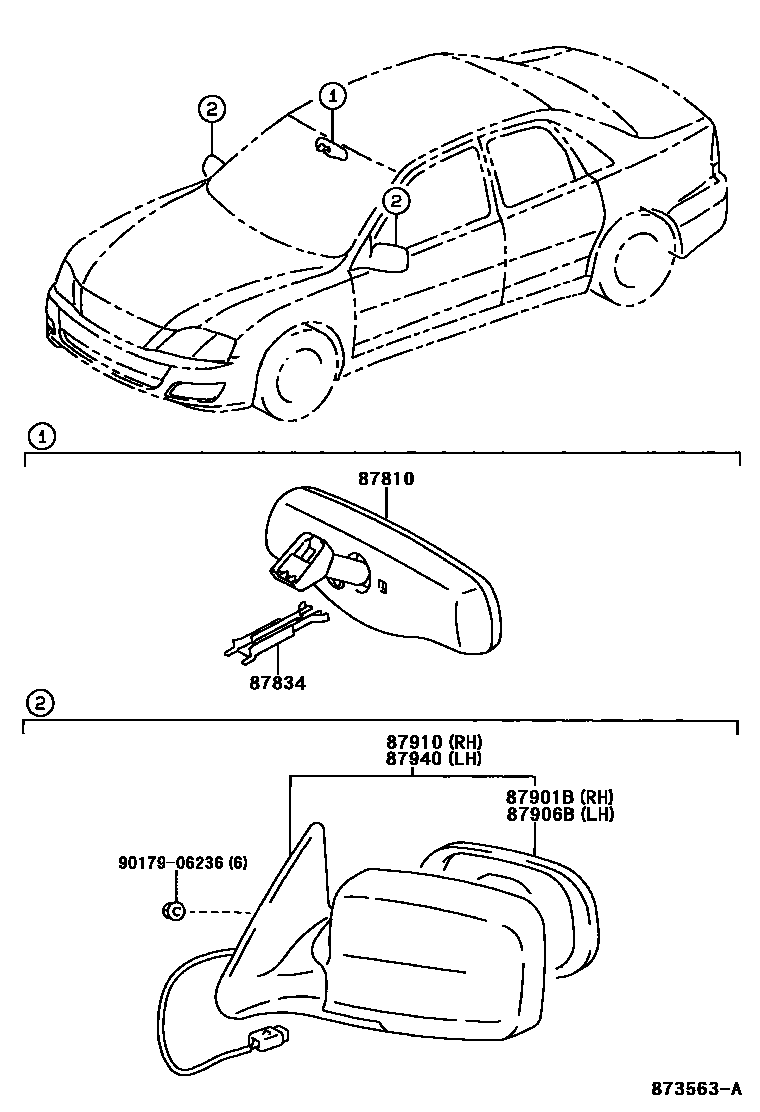 2
1
2
1
87810
87834
2
87910 (RH)
87940 (LH)
87901B (RH)
87906B (LH)
90179-06236 (6)
C
873563-A