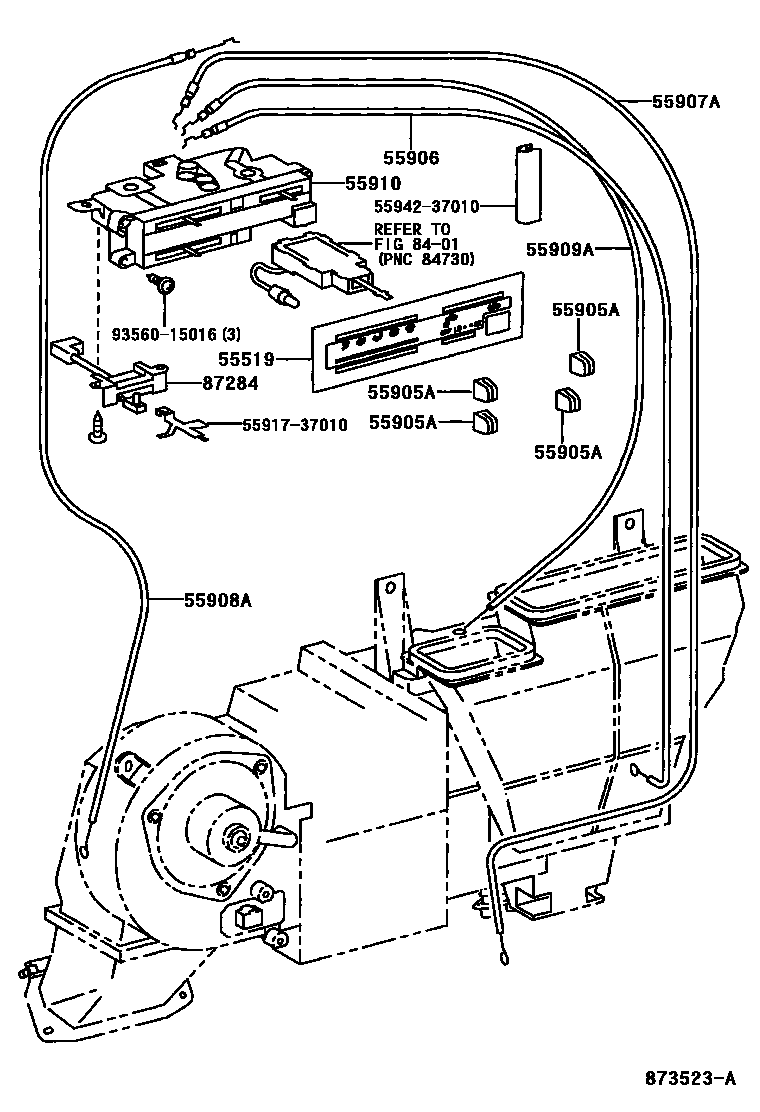 55907A

55906

55910

55942-37010

REFER TO FIG 84-01 (PNC 84730)

55909A

93560-15016 (3)

55905A

55519

87284

55905A

55905A

55917-37010

55905A

55908A

873523-A