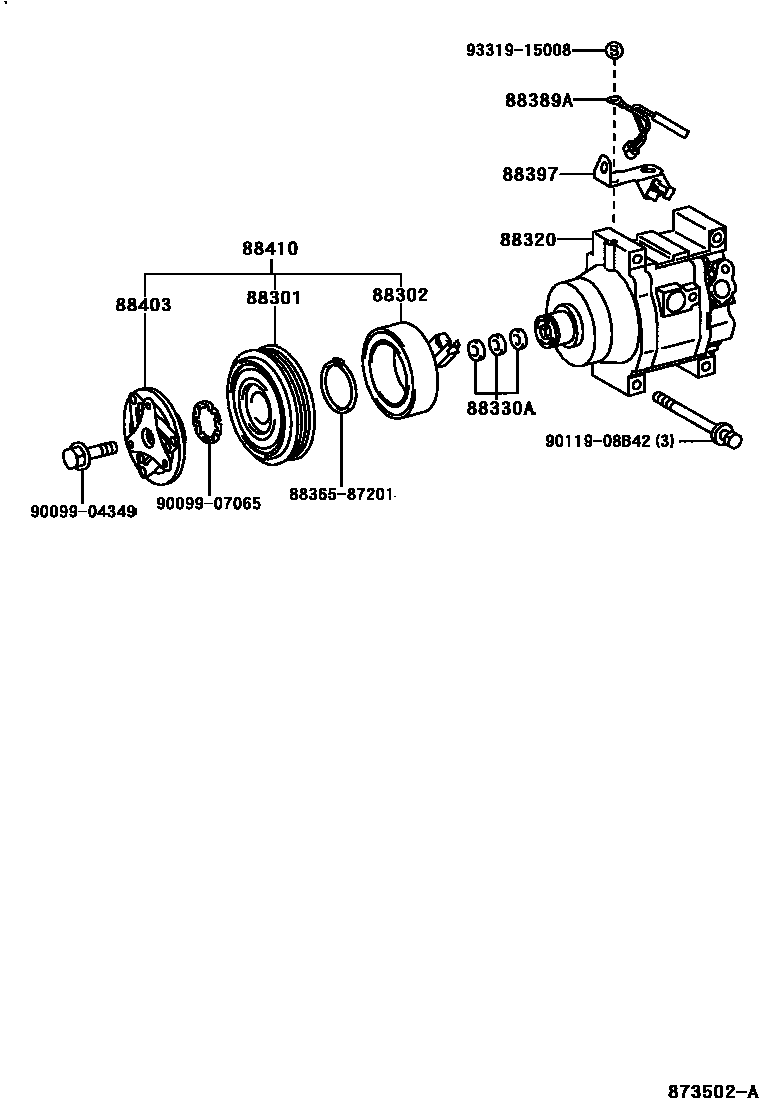 93319-15008
S
88389A
88397
88320
88410
88403
88301
88302
88330A
90119-08B42 (3)
90099-04349
90099-07065
88365-87201
873502-A