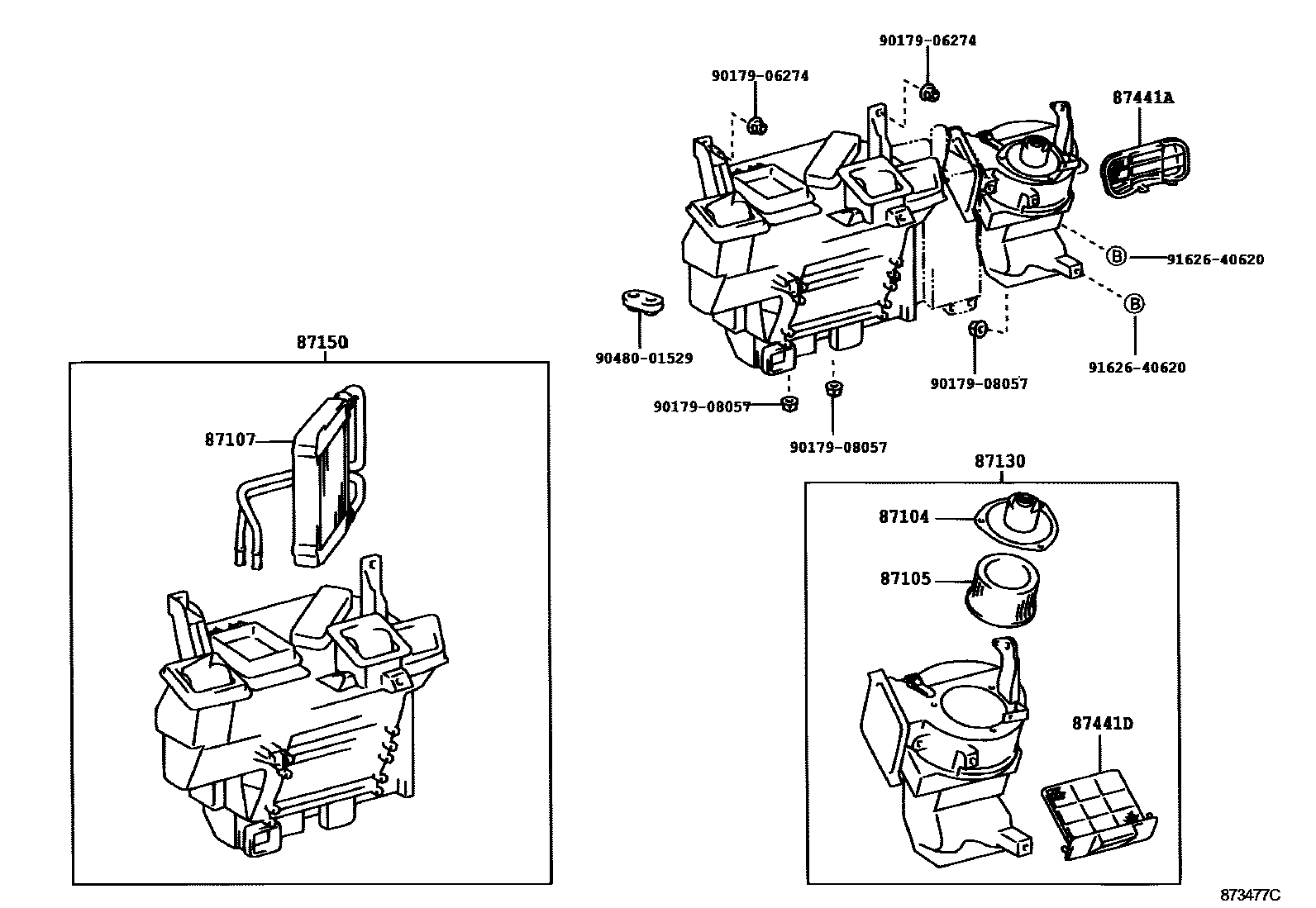 90179-06274
90179-06274
87441A
B 91626-40620
B 91626-40620
90480-01529
90179-08057
90179-08057
90179-08057
87150
87107
87130
87104
87105
87441D
873477C