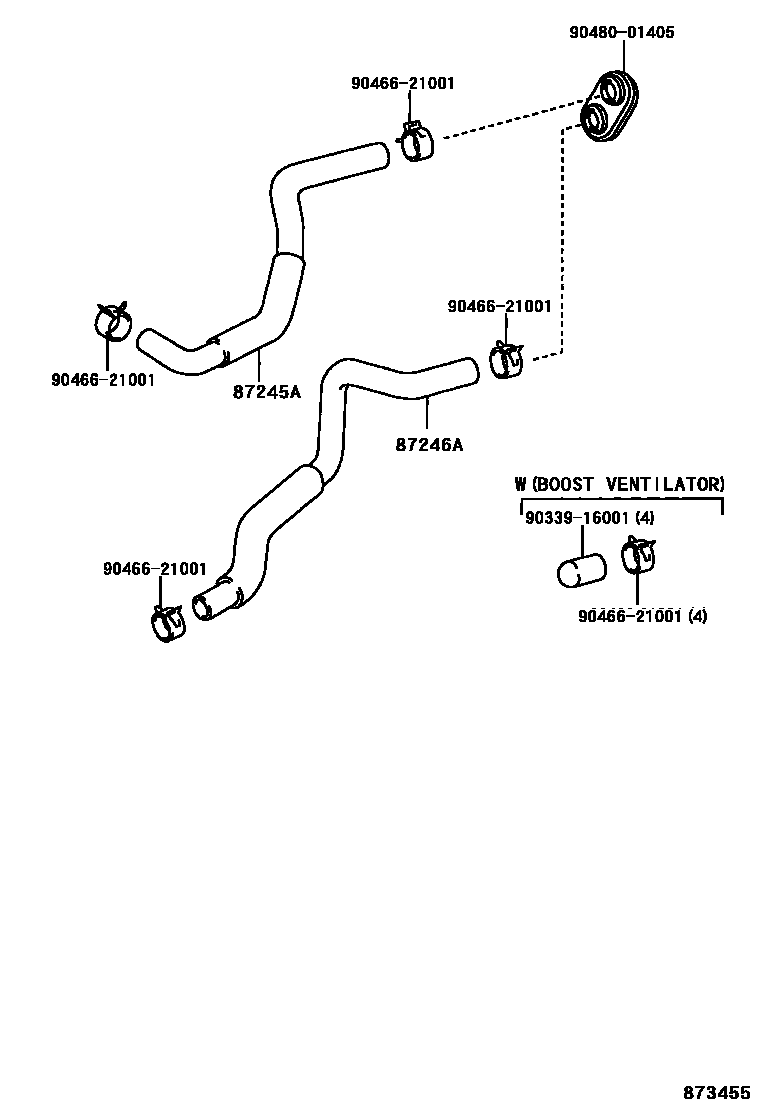 90480-01405
90466-21001
90466-21001
90466-21001
87245A
87246A
W(BOOST VENTILATOR)
90339-16001 (4)
90466-21001
90466-21001 (4)
873455