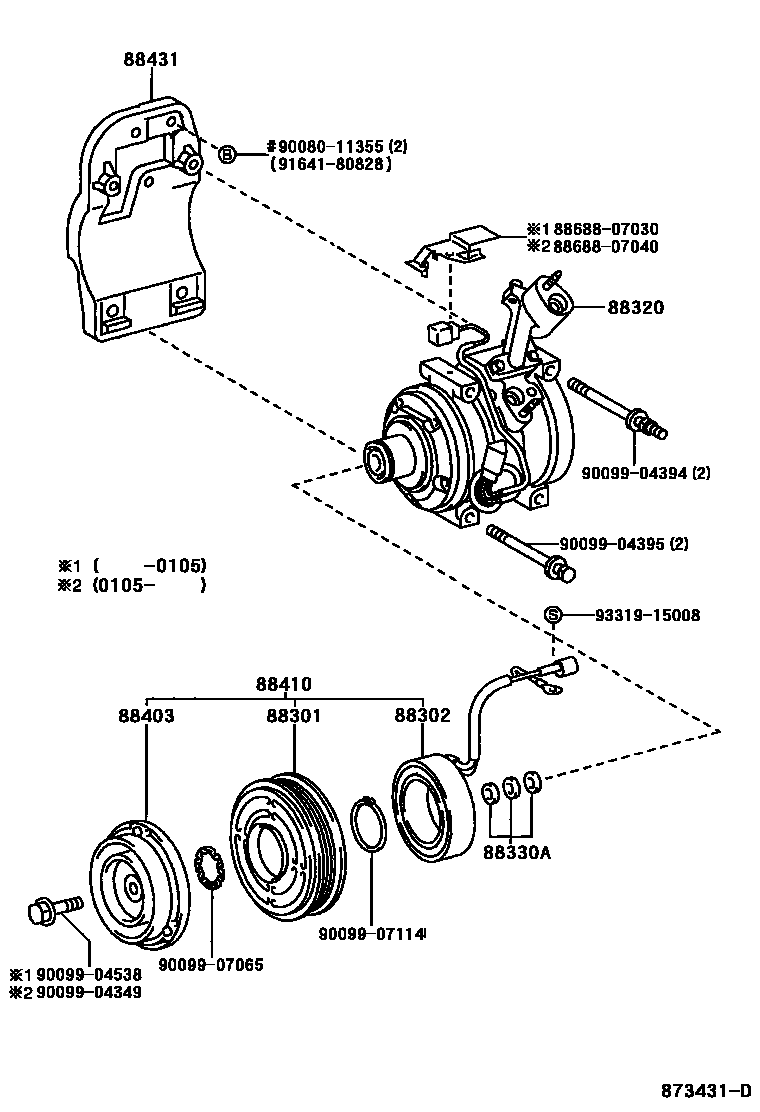 88431

B #90080-11355 (2)
(91641-80828)

※1 88688-07030
※2 88688-07040

88320

90099-04394 (2)

90099-04395 (2)

※1 (　　-0105)
※2 (0105-　　)

S 93319-15008

88410
88403
88301
88302

88330A

90099-07114

90099-07065

※1 90099-04538
※2 90099-04349

873431-D