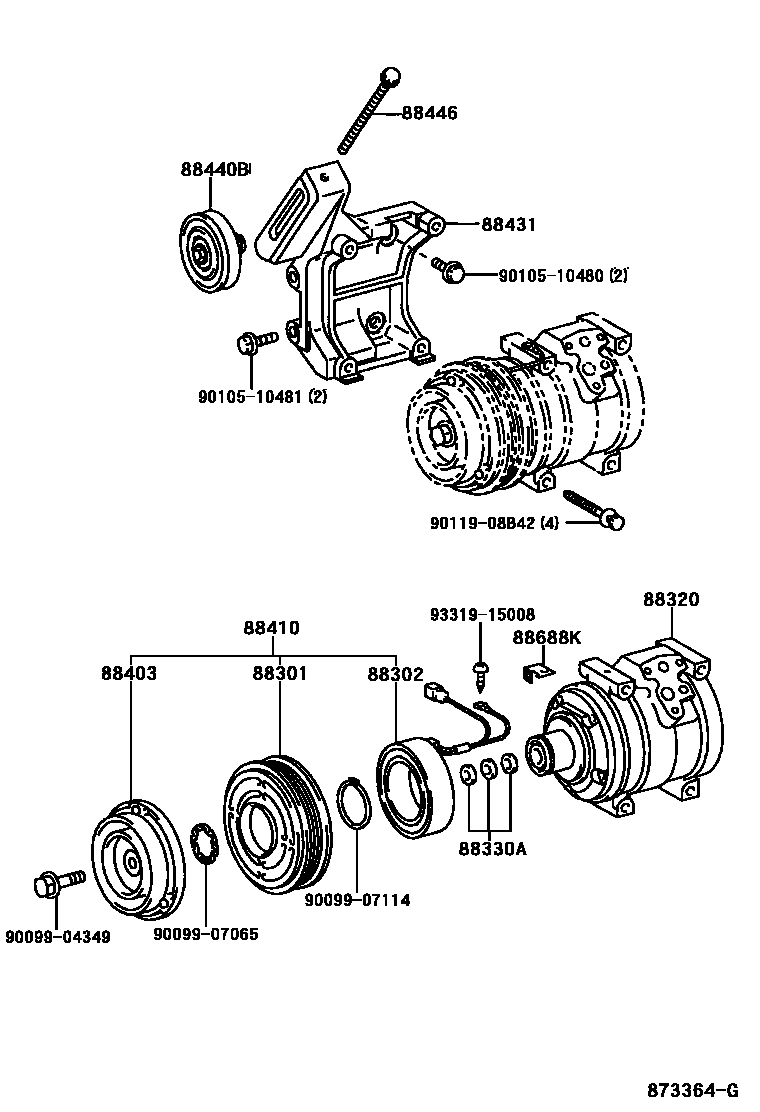 88446

88440B

88431

90105-10480 (2)

90105-10481 (2)

90119-08B42 (4)

93319-15008

88320

88410

88688K

88403

88301

88302

88330A

90099-07114

90099-04349

90099-07065

873364-G