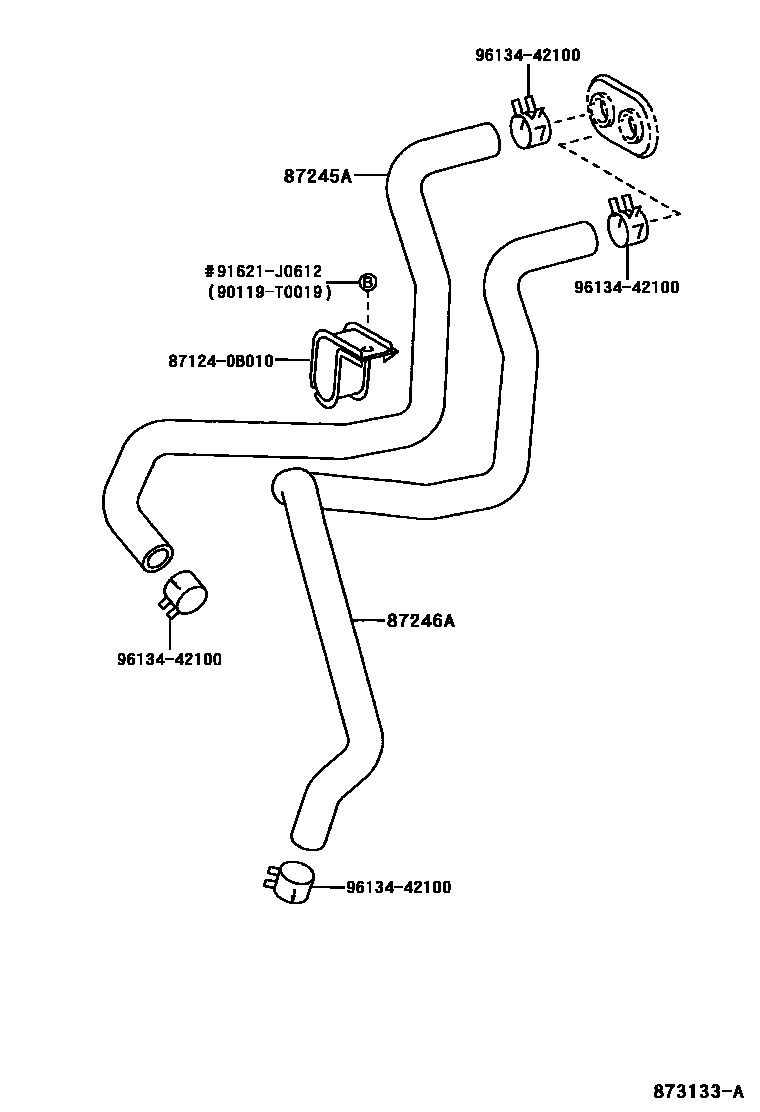 96134-42100

87245A

96134-42100

#91621-J0612
(90119-T0019)

B

87124-0B010

96134-42100

87246A

96134-42100

873133-A