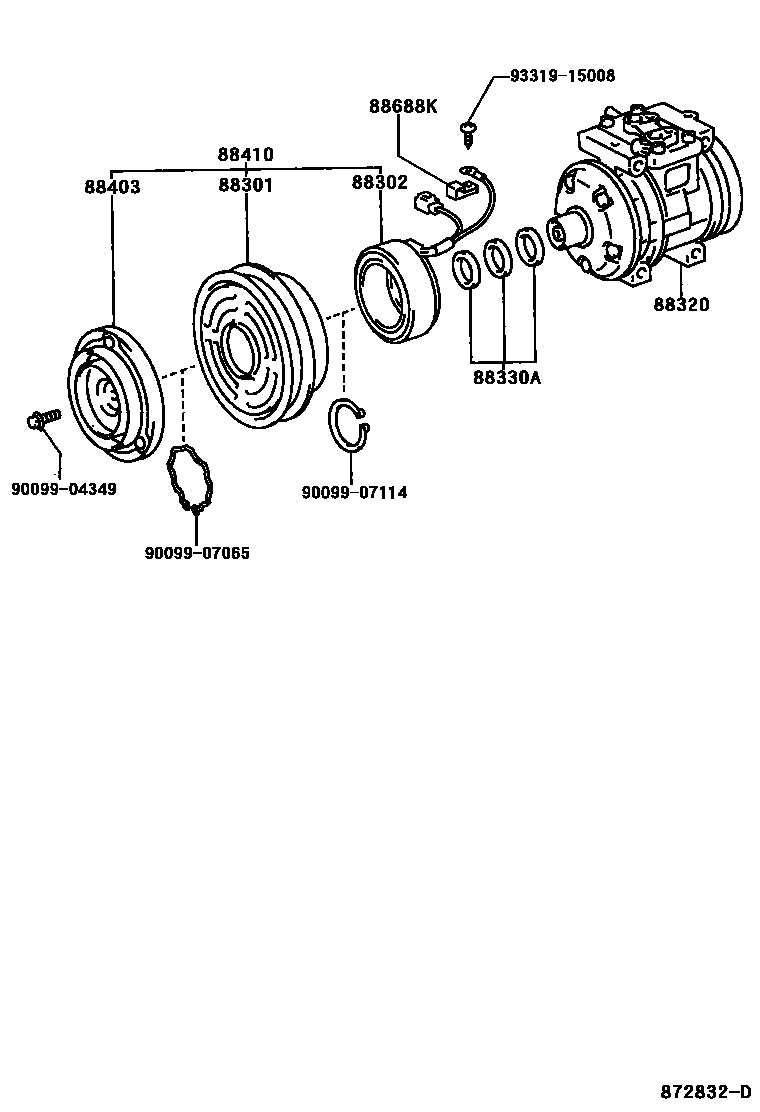 93319-15008
88688K
88410
88403
88301
88302
88320
88330A
90099-04349
90099-07114
90099-07065
872832-D