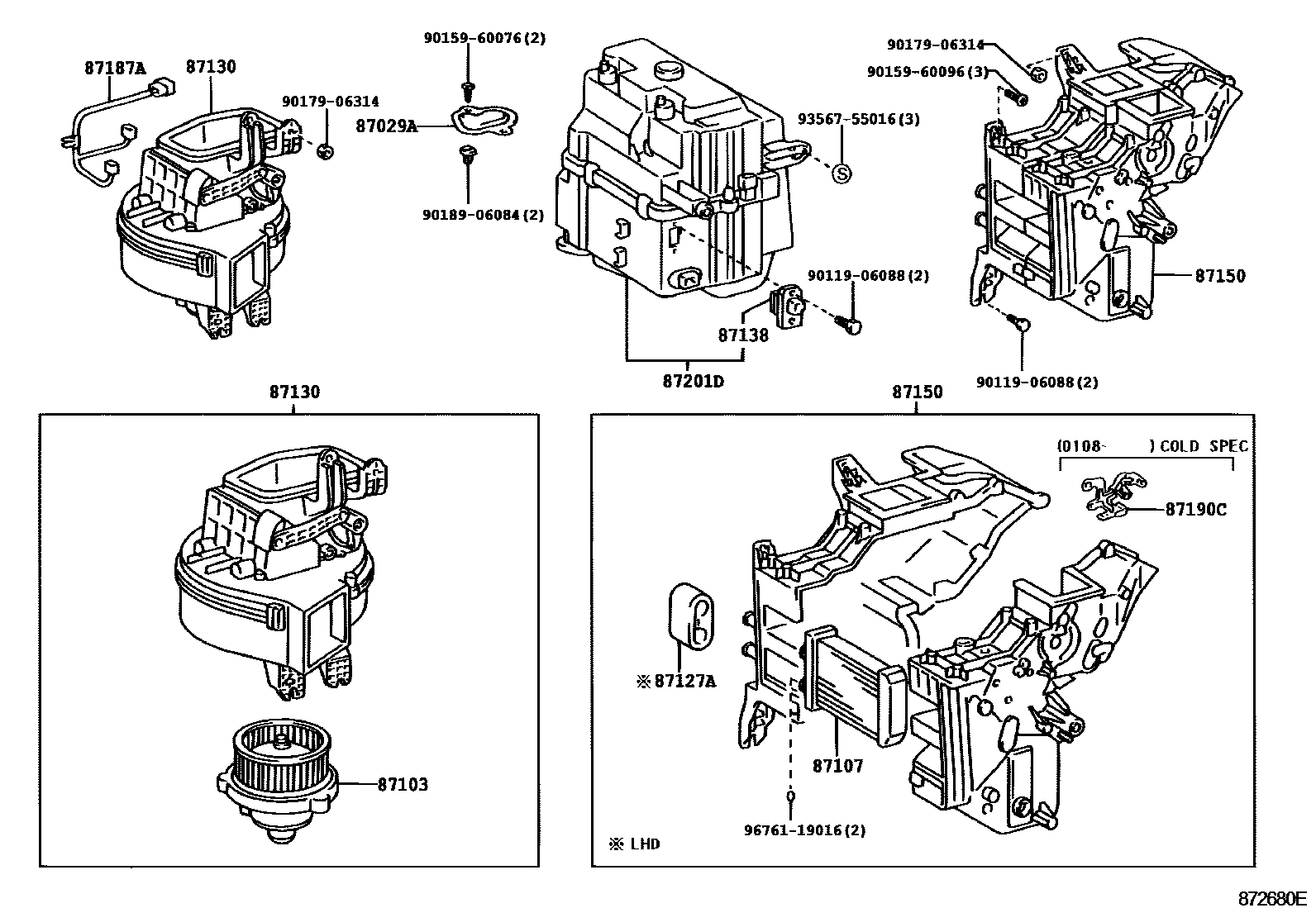 87187A
87130
90179-06314
90159-60076(2)
87029A
90189-06084(2)
93567-55016(3)
Ⓢ
90119-06088(2)
87138
87201D
90179-06314
90159-60096(3)
87150
90119-06088(2)

87130
87103

87150
(0108- ) COLD SPEC
87190C
※87127A
87107
96761-19016(2)
※ LHD

872680E