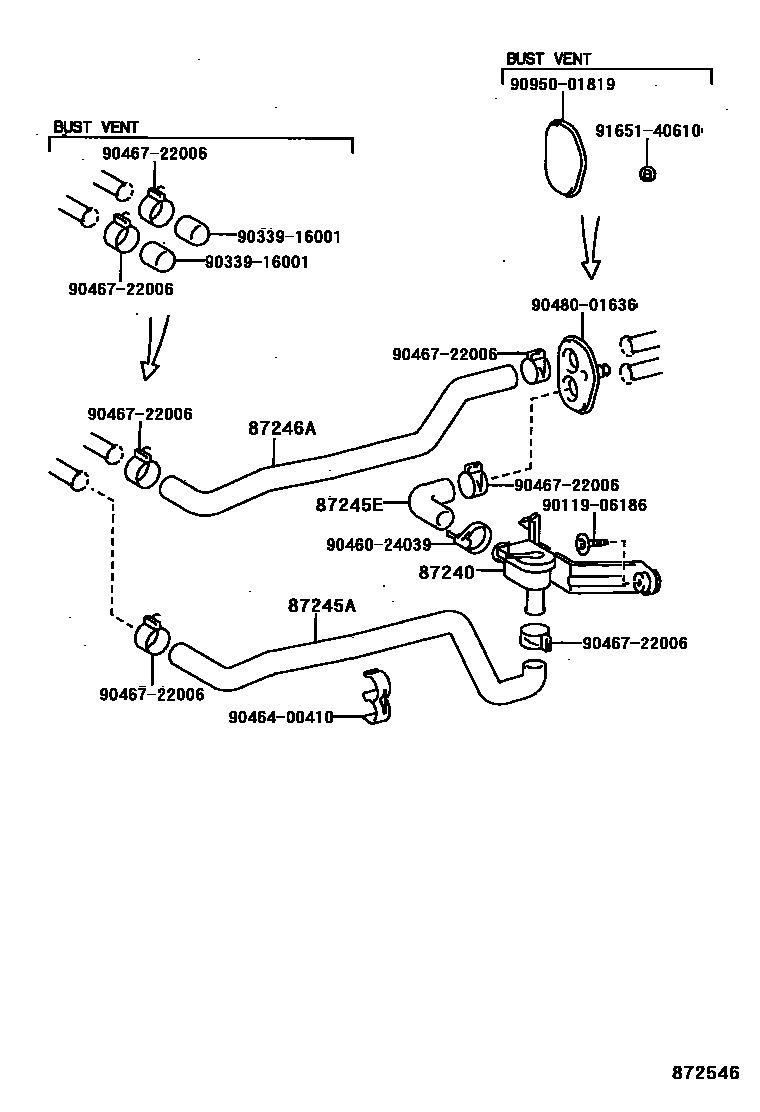 BUST VENT
90950-01819
91651-40610

BUST VENT
90467-22006
90339-16001
90339-16001
90467-22006

90480-01636
90467-22006
90467-22006
87246A
90467-22006
87245E
90119-06186
90460-24039
87240
87245A
90467-22006
90467-22006
90464-00410

872546