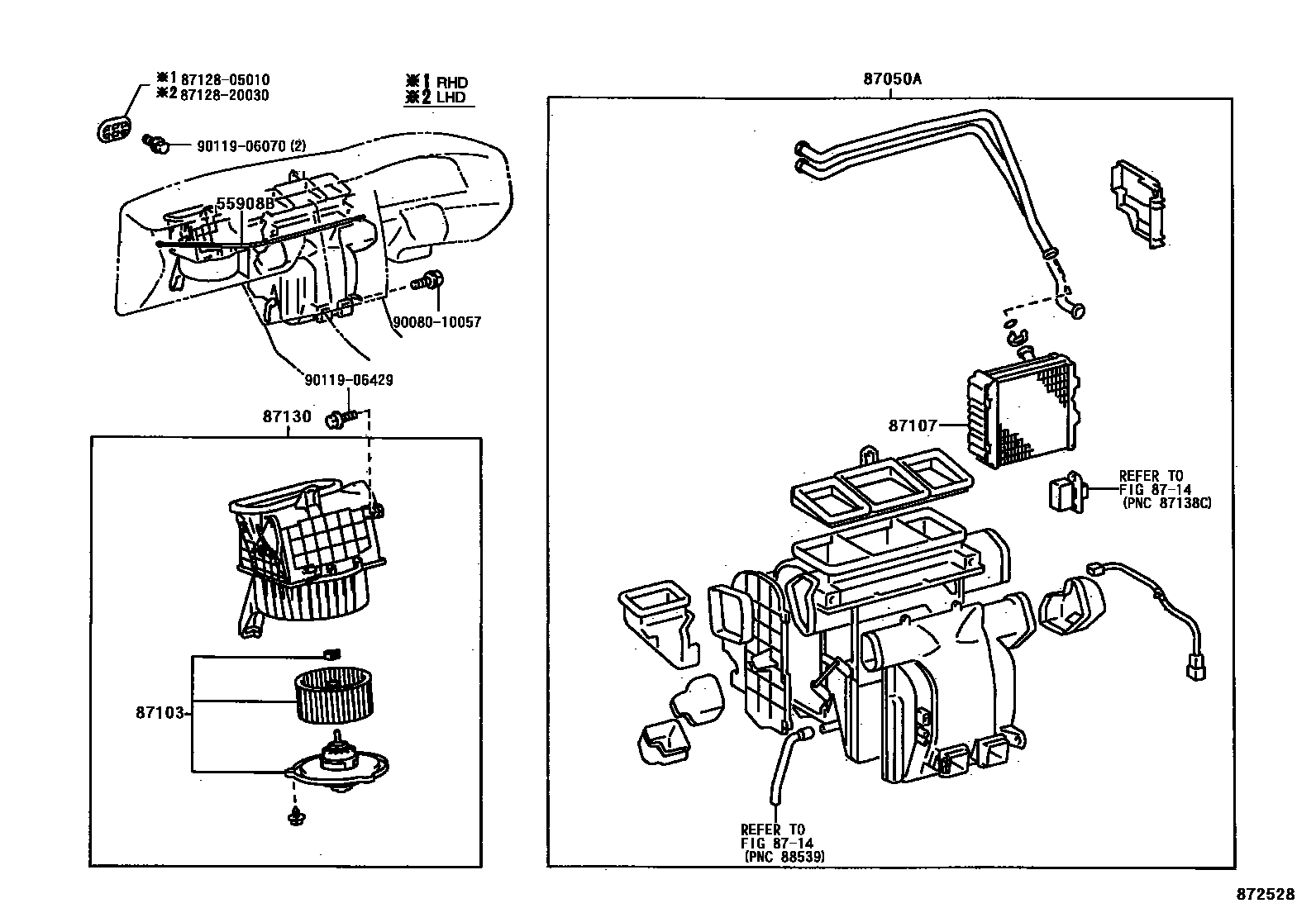 ※1 87128-05010
※2 87128-20030

※1 RHD
※2 LHD

90119-06070 (2)

55908B

90080-10057

90119-06429

87130

87103

87050A

87107

REFER TO
FIG 87-14
(PNC 87138C)

REFER TO
FIG 87-14
(PNC 88539)

872528