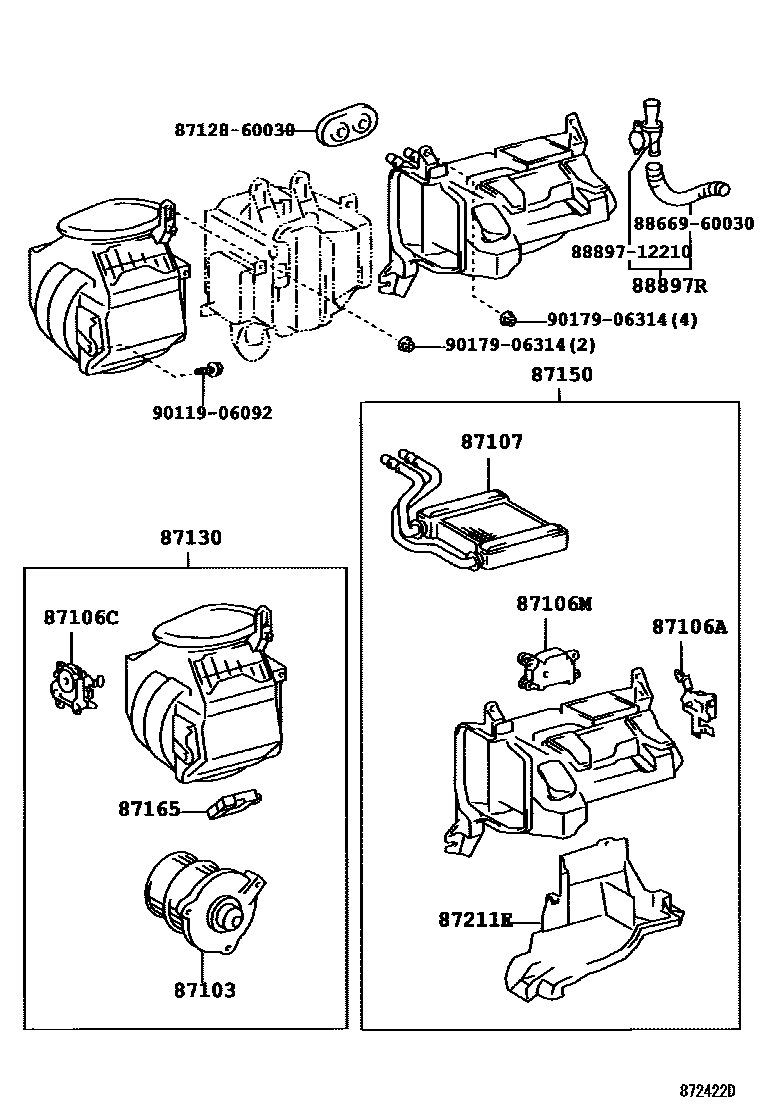 87128-60030
88669-60030
88897-12210
88897R
90179-06314(4)
90179-06314(2)
90119-06092
87150
87107
87130
87106C
87106M
87106A
87165
87211E
87103
872422D