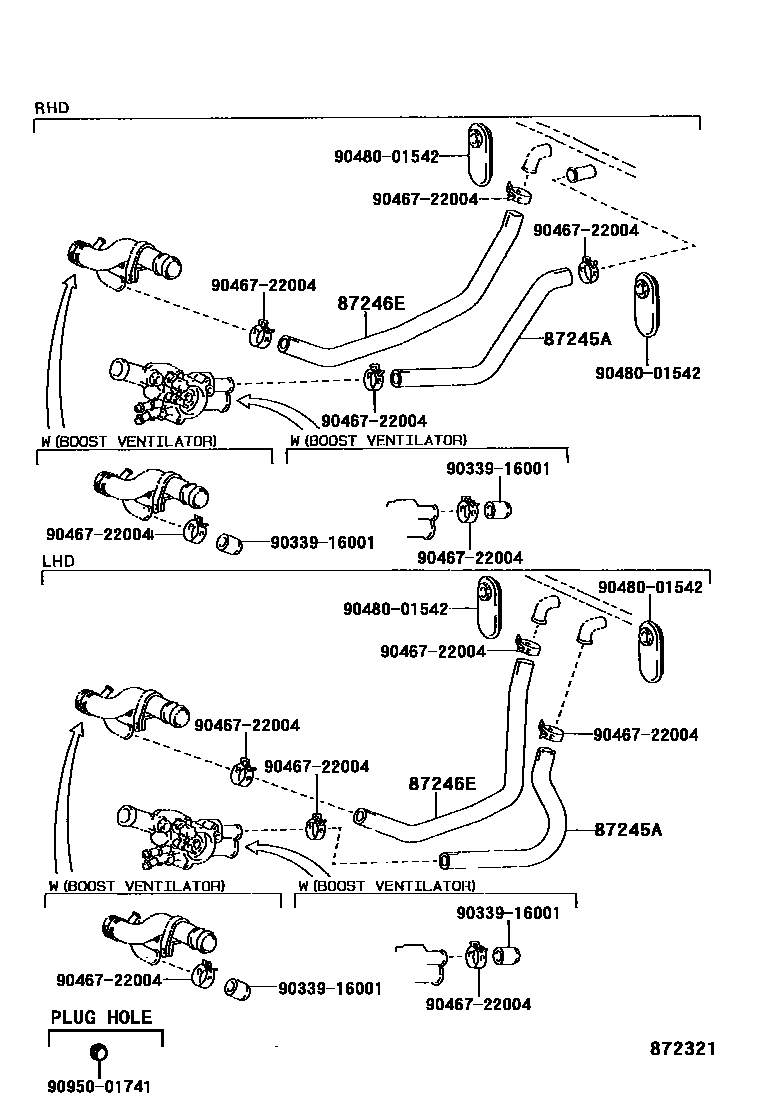 RHD

90480-01542
90467-22004
90467-22004
90467-22004
87246E
87245A
90480-01542
90467-22004

W (BOOST VENTILATOR)
W (BOOST VENTILATOR)
90339-16001
90467-22004
90339-16001
90467-22004

LHD

90480-01542
90480-01542
90467-22004
90467-22004
90467-22004
90467-22004
87246E
87245A

W (BOOST VENTILATOR)
W (BOOST VENTILATOR)
90339-16001
90467-22004
90339-16001
90467-22004

PLUG HOLE
90950-01741

872321