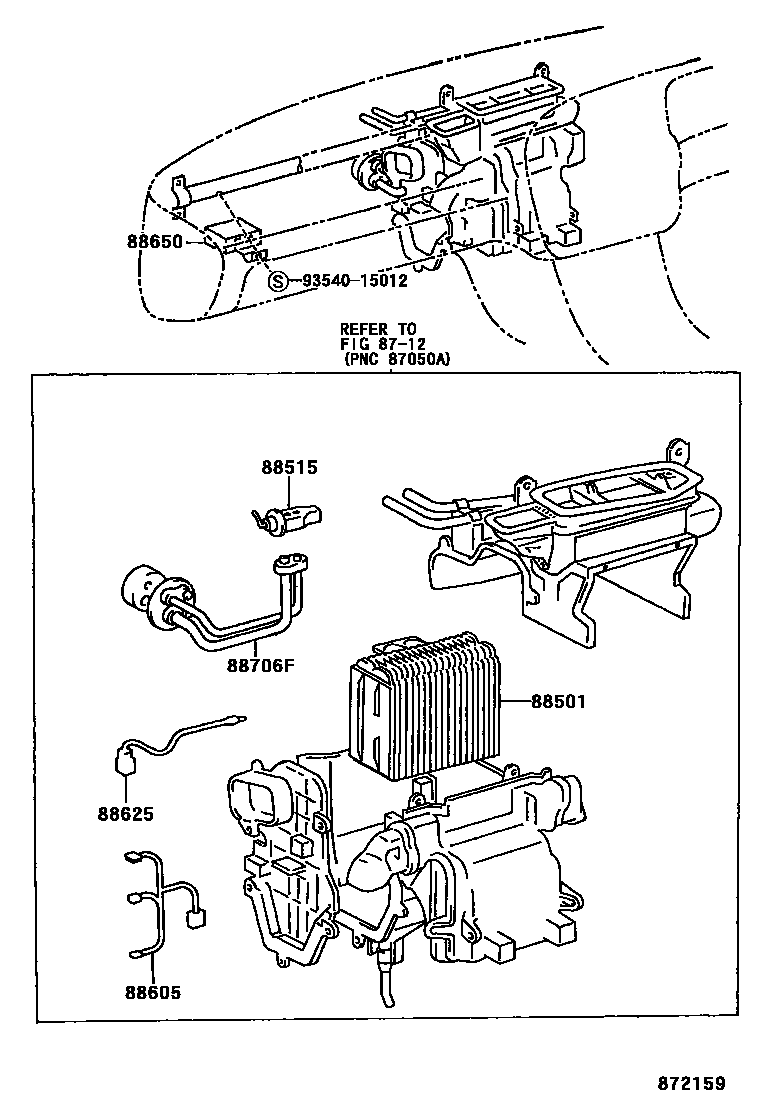 88650

S 93540-15012

REFER TO
FIG 87-12
(PNC 87050A)

88515

88706F

88501

88625

88605

872159