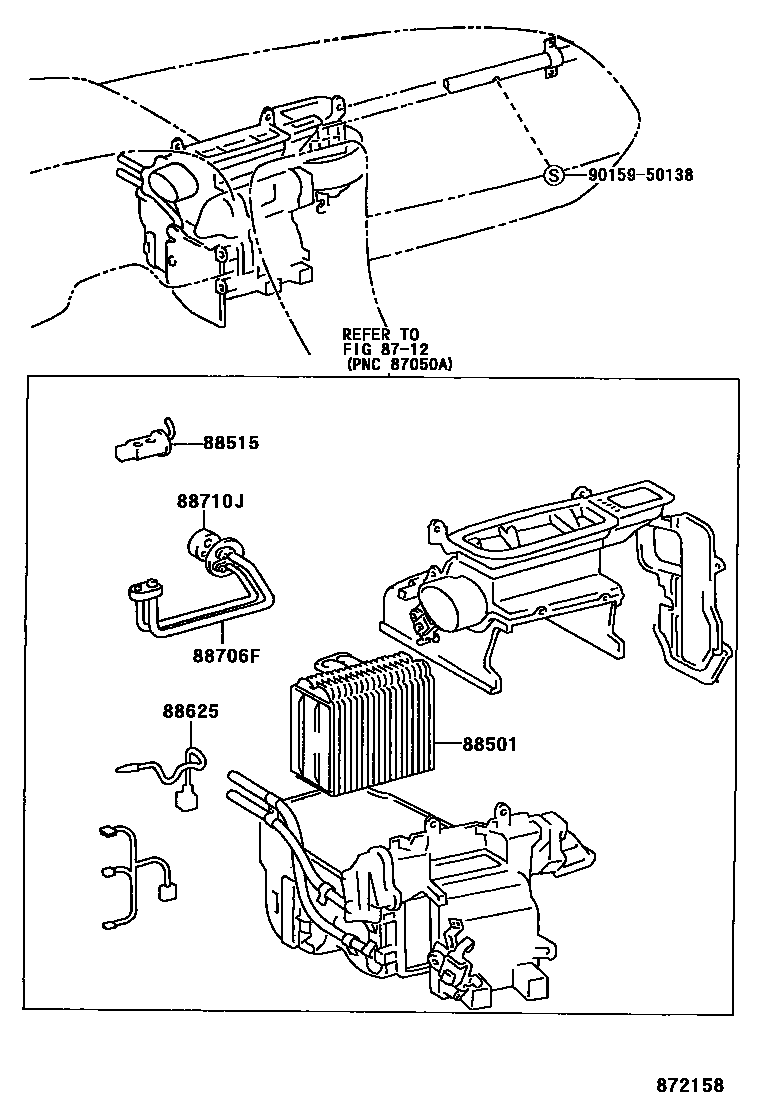 S 90159-50138

REFER TO
FIG 87-12
(PNC 87050A)

88515

88710J

88706F

88625

88501

872158