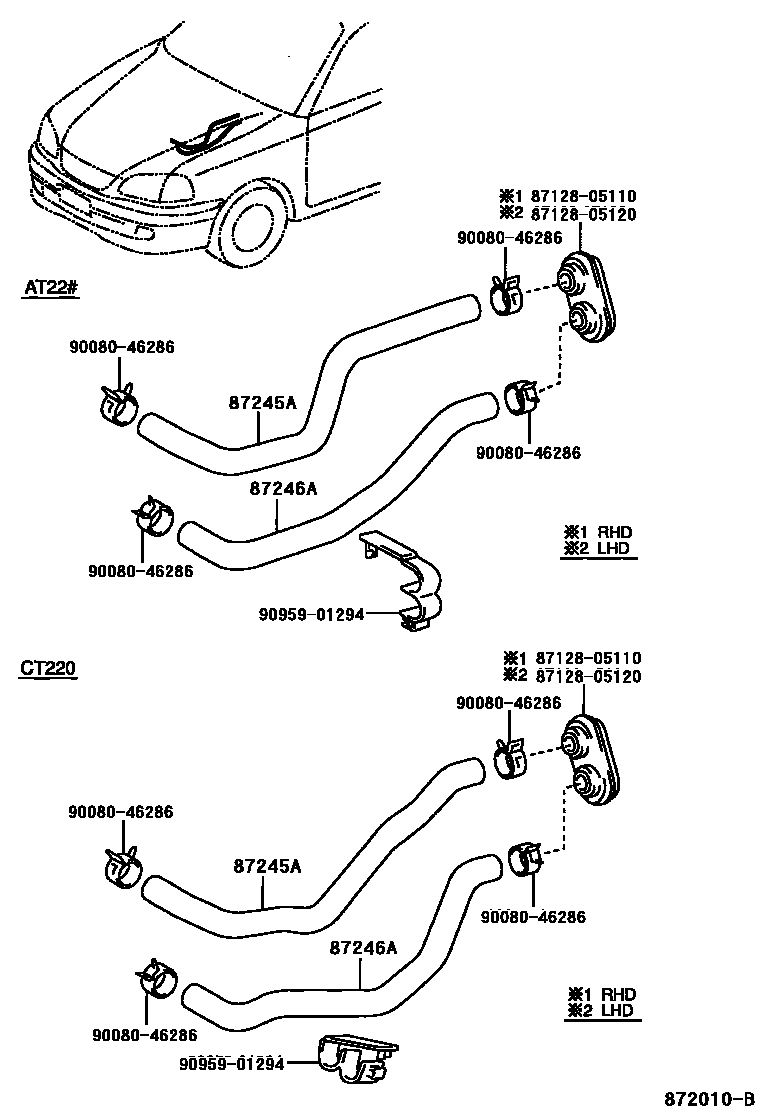 AT22#

※1 87128-05110
※2 87128-05120

90080-46286

90080-46286

87245A

90080-46286

87246A

90080-46286

※1 RHD
※2 LHD

90959-01294

CT220

※1 87128-05110
※2 87128-05120

90080-46286

90080-46286

87245A

90080-46286

87246A

90080-46286

※1 RHD
※2 LHD

90959-01294

872010-B