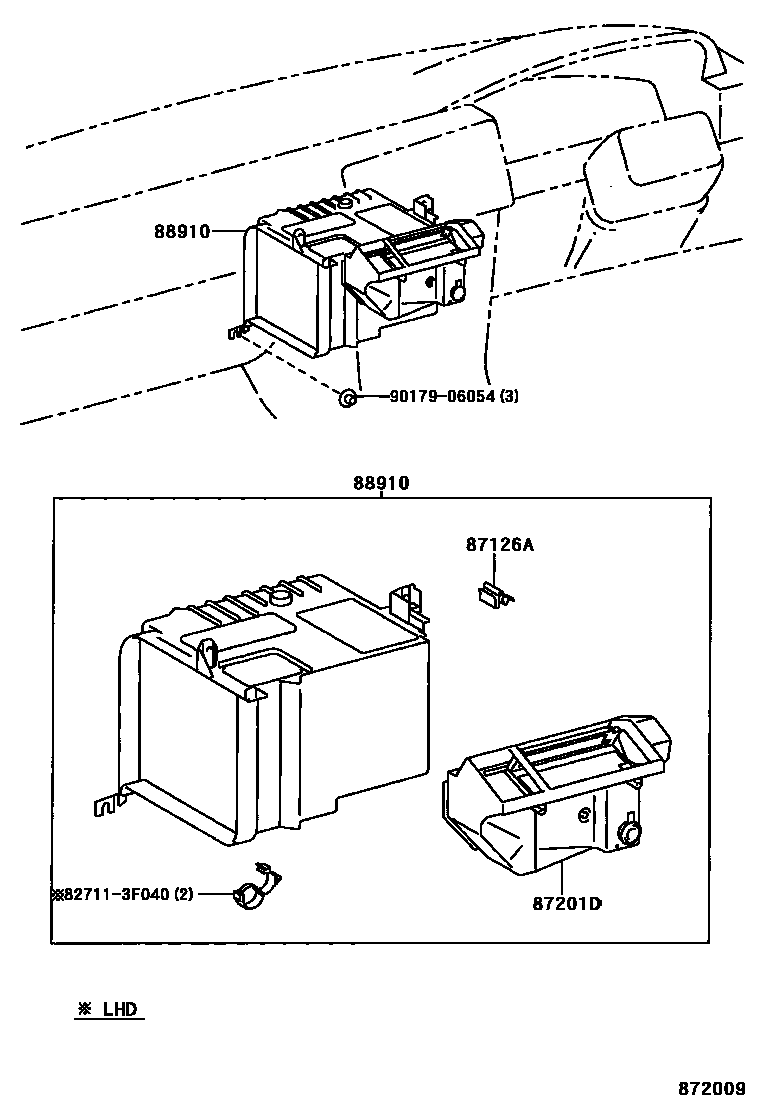 88910

90179-06054 (3)

88910

87126A

※82711-3F040 (2)

87201D

※ LHD

872009