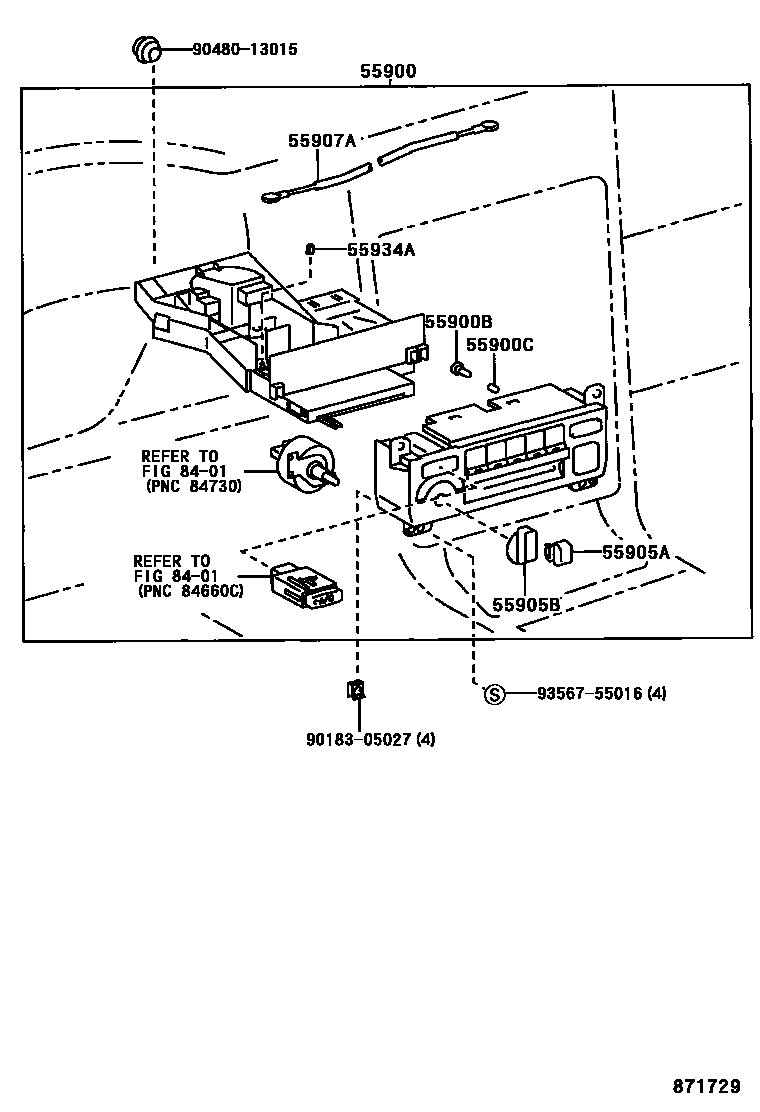 90480-13015

55900

55907A

55934A

55900B

55900C

REFER TO
FIG 84-01
(PNC 84730)

REFER TO
FIG 84-01
(PNC 84660C)

55905A

55905B

S 93567-55016 (4)

90183-05027 (4)

871729