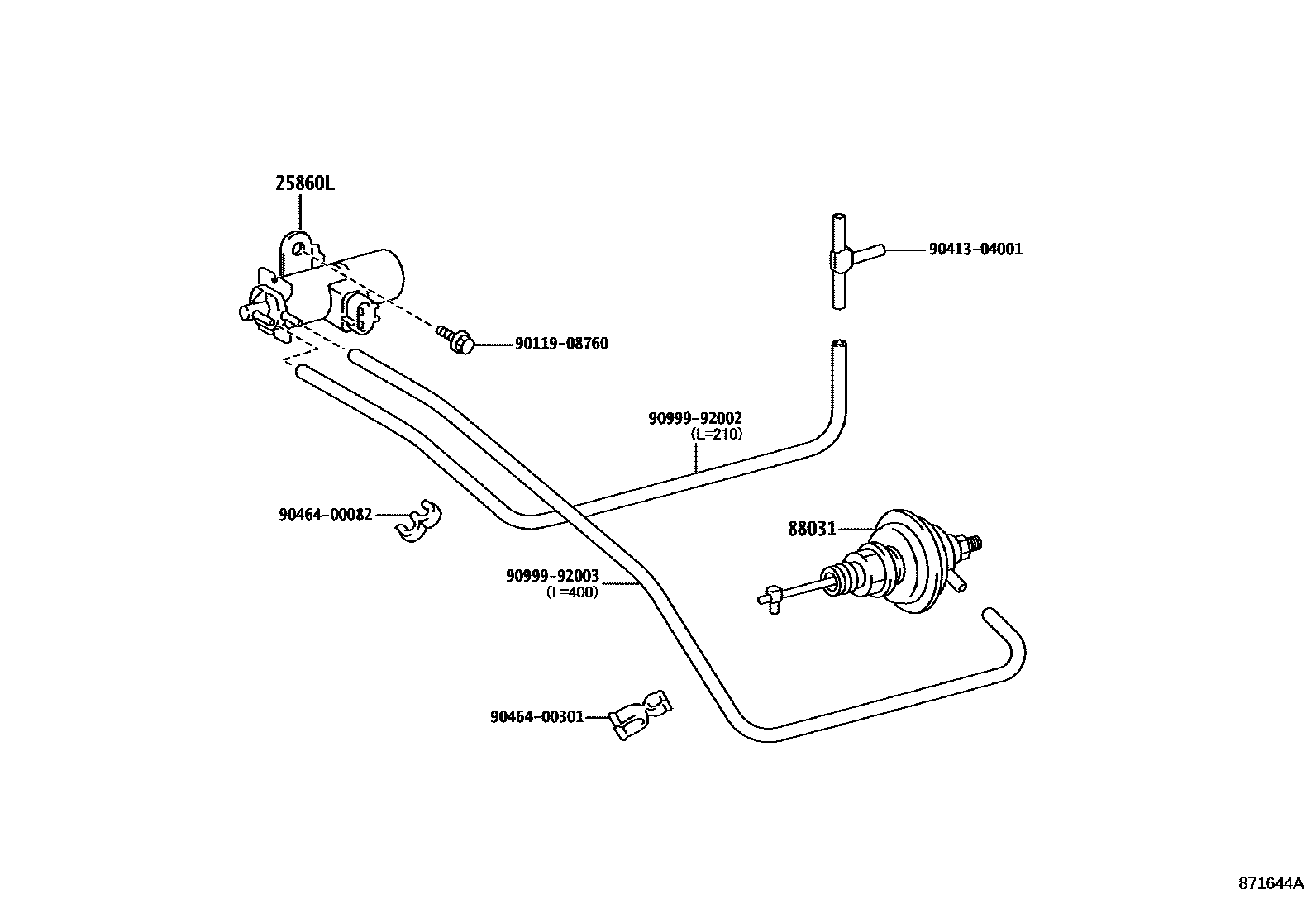 25860L

90413-04001

90119-08760

90999-92002
(L=210)

90464-00082

88031

90999-92003
(L=400)

90464-00301

871644A